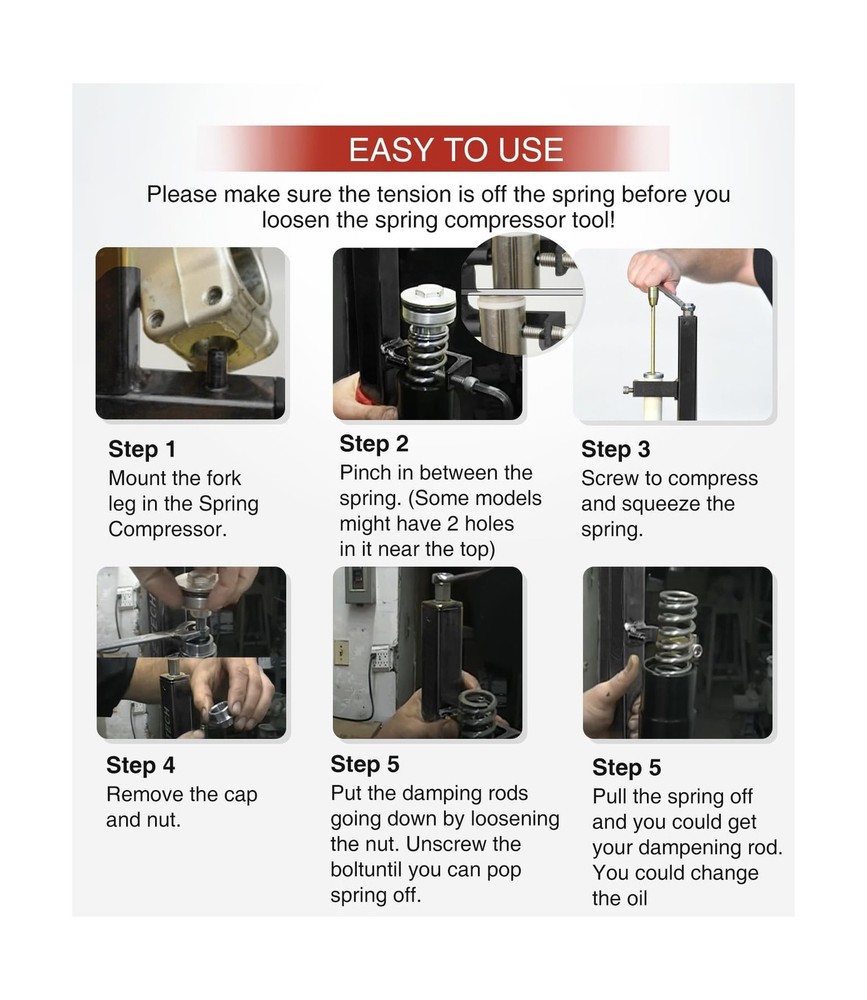 EASY TO USE

Please make sure the tension is off the spring before you loosen the spring compressor tool!

Step 1
Mount the fork leg in the Spring Compressor.

Step 2
Pinch in between the spring. (Some models might have 2 holes in it near the top)

Step 3
Screw to compress and squeeze the spring.

Step 4
Remove the cap and nut.

Step 5
Put the damping rods going down by loosening the nut. Unscrew the boltuntil you can pop spring off.

Step 5
Pull the spring off and you could get your dampening rod. You could change the oil