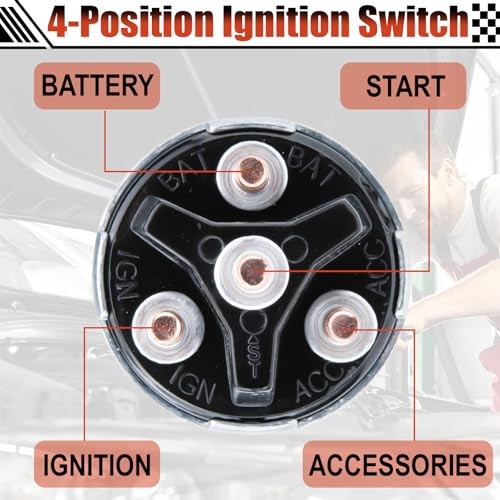 4-Position Ignition Switch

BATTERY

START

BAT BAT

IGN ACC

ST

IGN ACC

IGNITION

ACCESSORIES