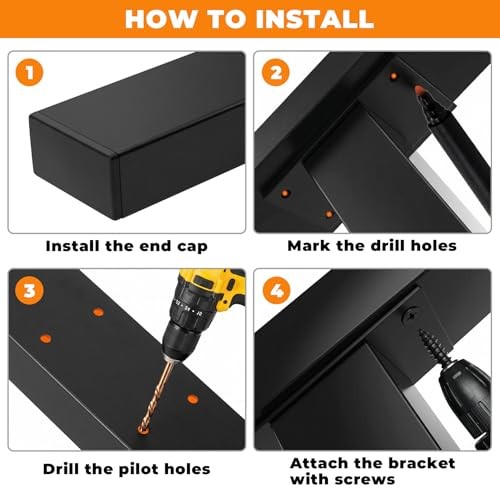 HOW TO INSTALL

1

Install the end cap

2

Mark the drill holes

3

Drill the pilot holes

4

Attach the bracket with screws