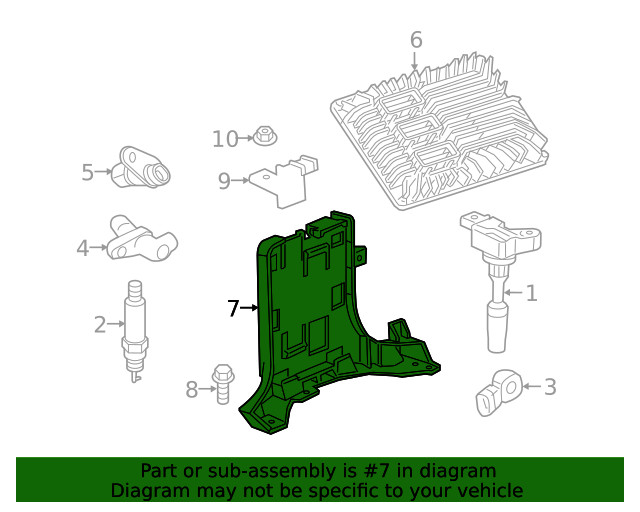 6

10

5

9

4

1

7

2

8

3

Part or sub-assembly is #7 in diagram
Diagram may not be specific to your vehicle