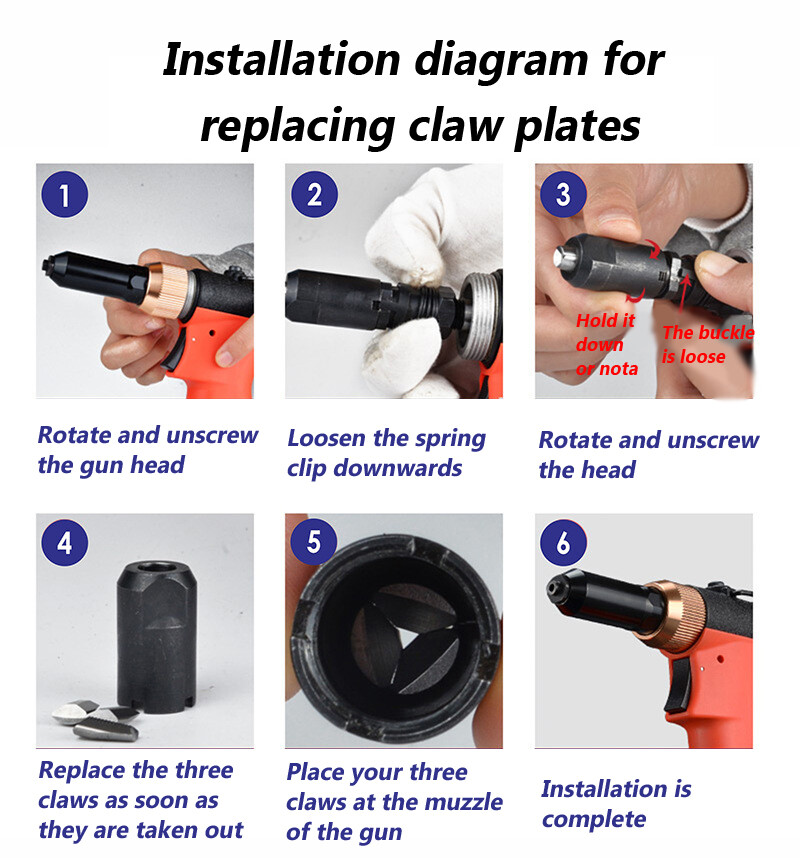 Installation diagram for replacing claw plates

1

Rotate and unscrew the gun head

2

Loosen the spring clip downwards

3

Hold it down or nota

The buckle is loose

Rotate and unscrew the head

4

Replace the three claws as soon as they are taken out

5

Place your three claws at the muzzle of the gun

6

Installation is complete