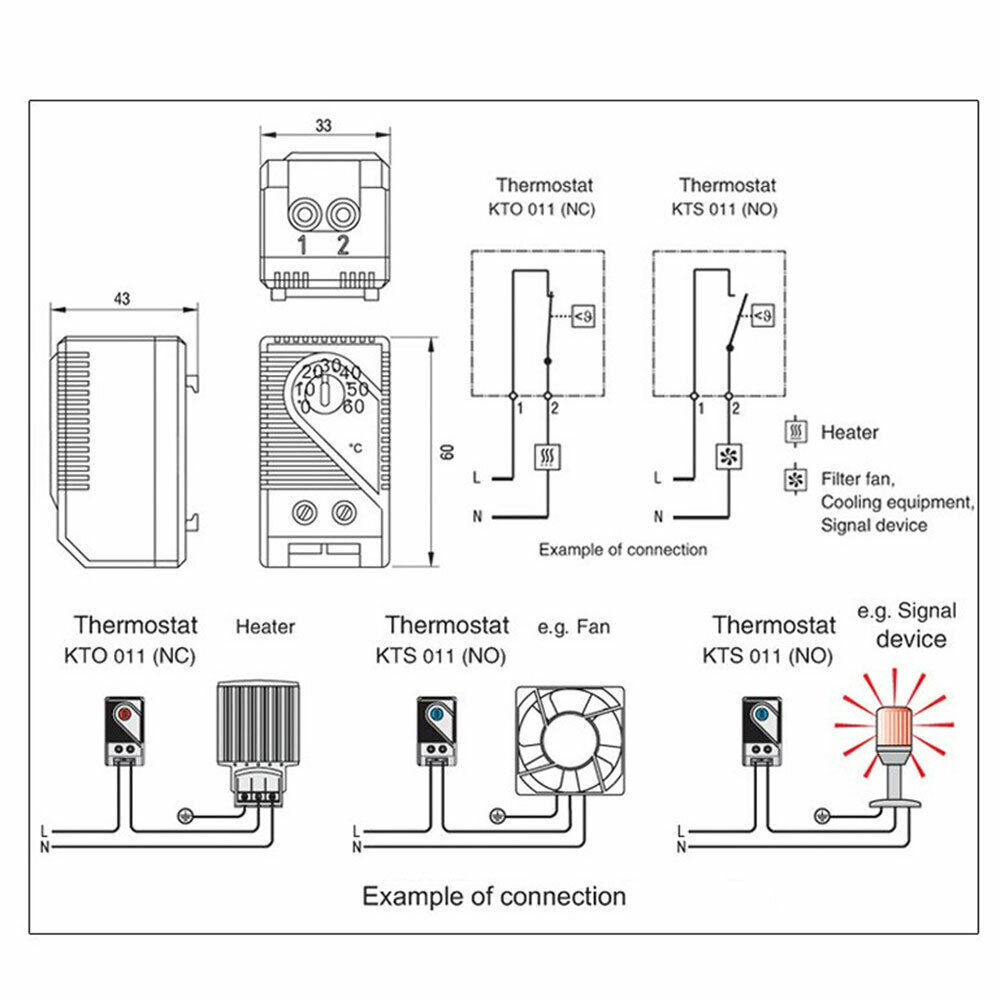 33

1 2

43

20 30 40
10 50
0 60
°C

60

Thermostat
KTO 011 (NC)

Thermostat
KTS 011 (NO)

<ϑ

<ϑ

1 2

1 2

L
N

L
N

Heater

Filter fan,
Cooling equipment,
Signal device

Example of connection

Thermostat
KTO 011 (NC)

Heater

Thermostat
KTS 011 (NO)

e.g. Fan

Thermostat
KTS 011 (NO)

e.g. Signal
device

L
N

L
N

L
N

Example of connection