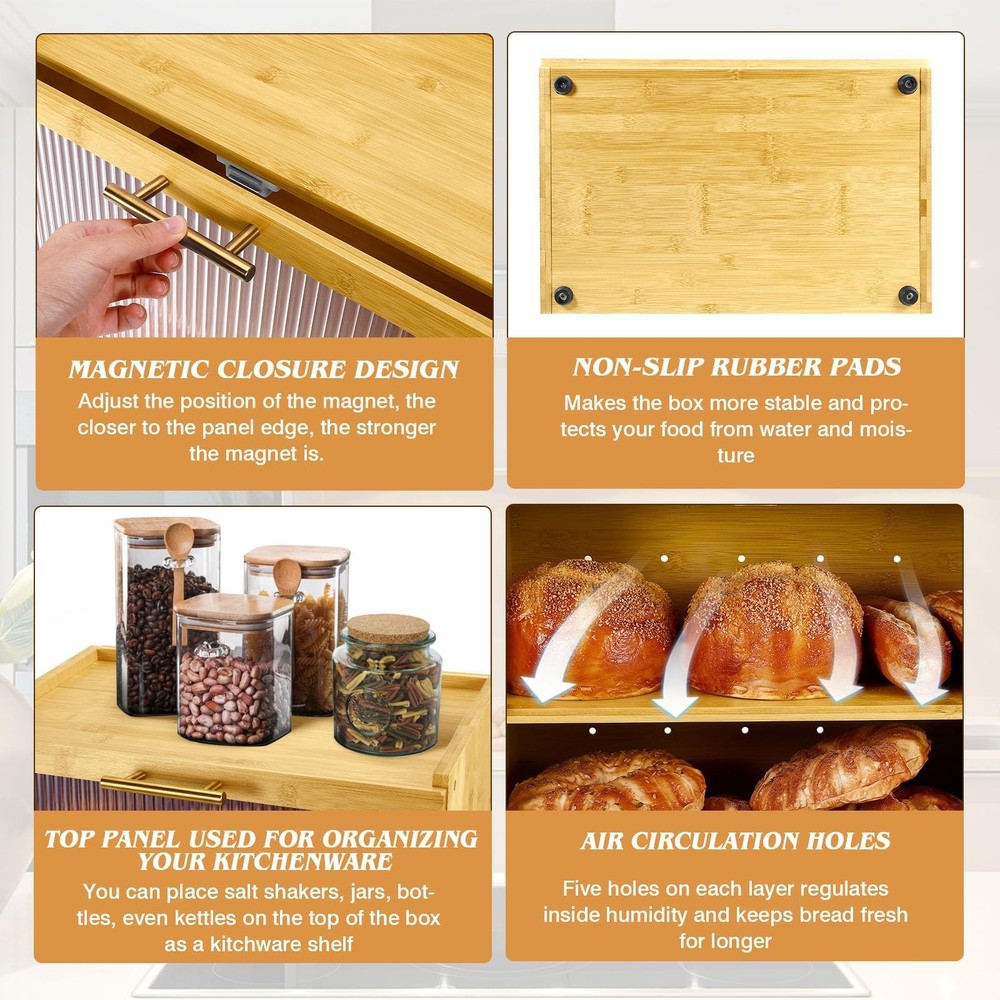 MAGNETIC CLOSURE DESIGN
Adjust the position of the magnet, the closer to the panel edge, the stronger the magnet is.

NON-SLIP RUBBER PADS
Makes the box more stable and protects your food from water and moisture

TOP PANEL USED FOR ORGANIZING YOUR KITCHENWARE
You can place salt shakers, jars, bottles, even kettles on the top of the box as a kitchware shelf

AIR CIRCULATION HOLES
Five holes on each layer regulates inside humidity and keeps bread fresh for longer