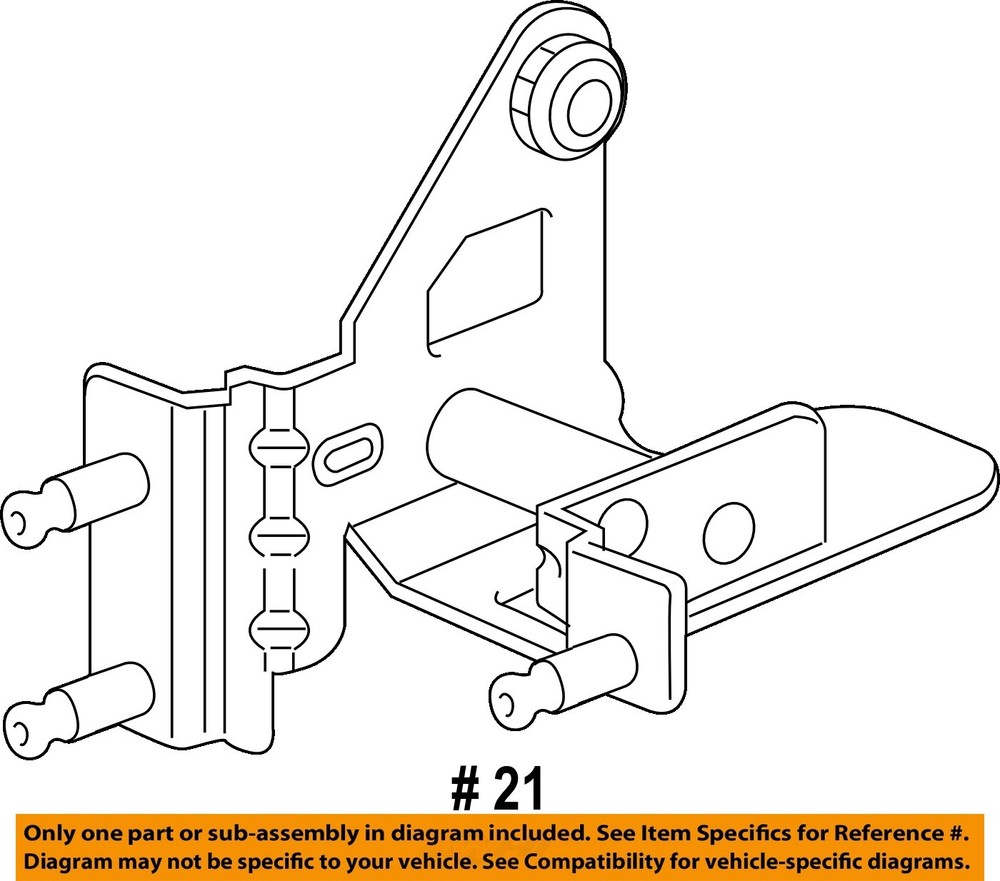 # 21

Only one part or sub-assembly in diagram included. See Item Specifics for Reference #. Diagram may not be specific to your vehicle. See Compatibility for vehicle-specific diagrams.