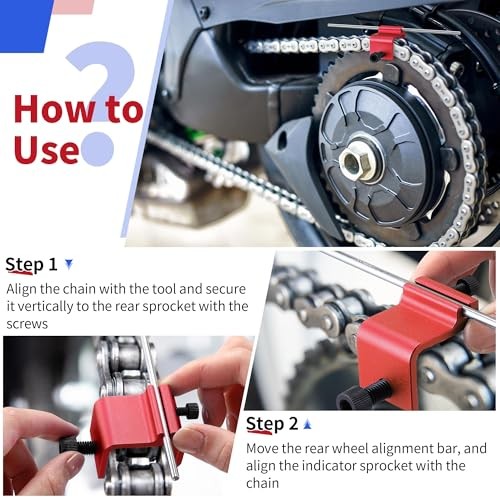 How to Use

Step 1

Align the chain with the tool and secure it vertically to the rear sprocket with the screws

Step 2

Move the rear wheel alignment bar, and align the indicator sprocket with the chain