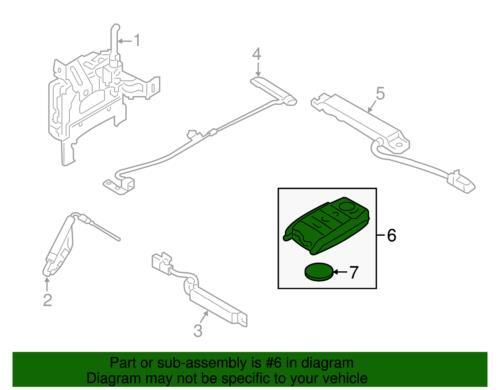 1
4
5
6
7
2
3

Part or sub-assembly is #6 in diagram
Diagram may not be specific to your vehicle