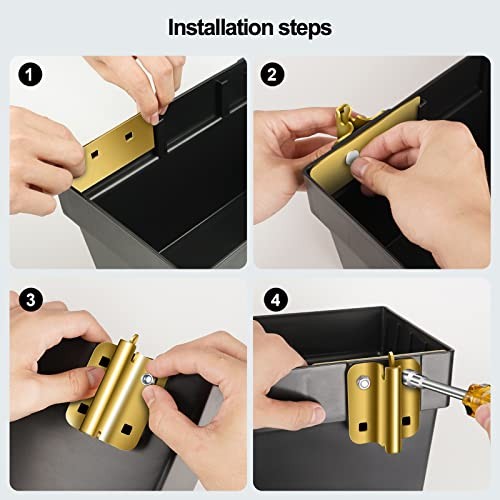 Installation steps

1

2

3

4