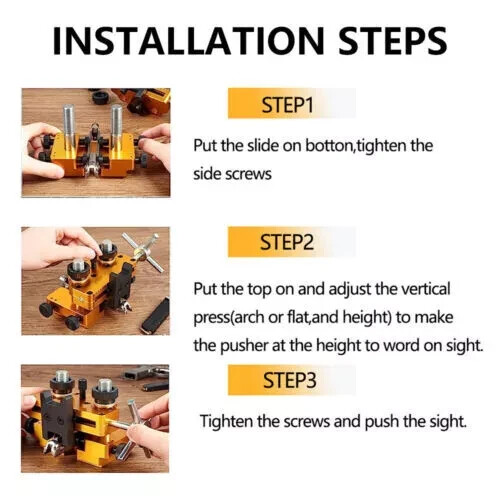 INSTALLATION STEPS

STEP1

Put the slide on botton,tighten the side screws

STEP2

Put the top on and adjust the vertical press(arch or flat,and height) to make the pusher at the height to word on sight.

STEP3

Tighten the screws and push the sight.