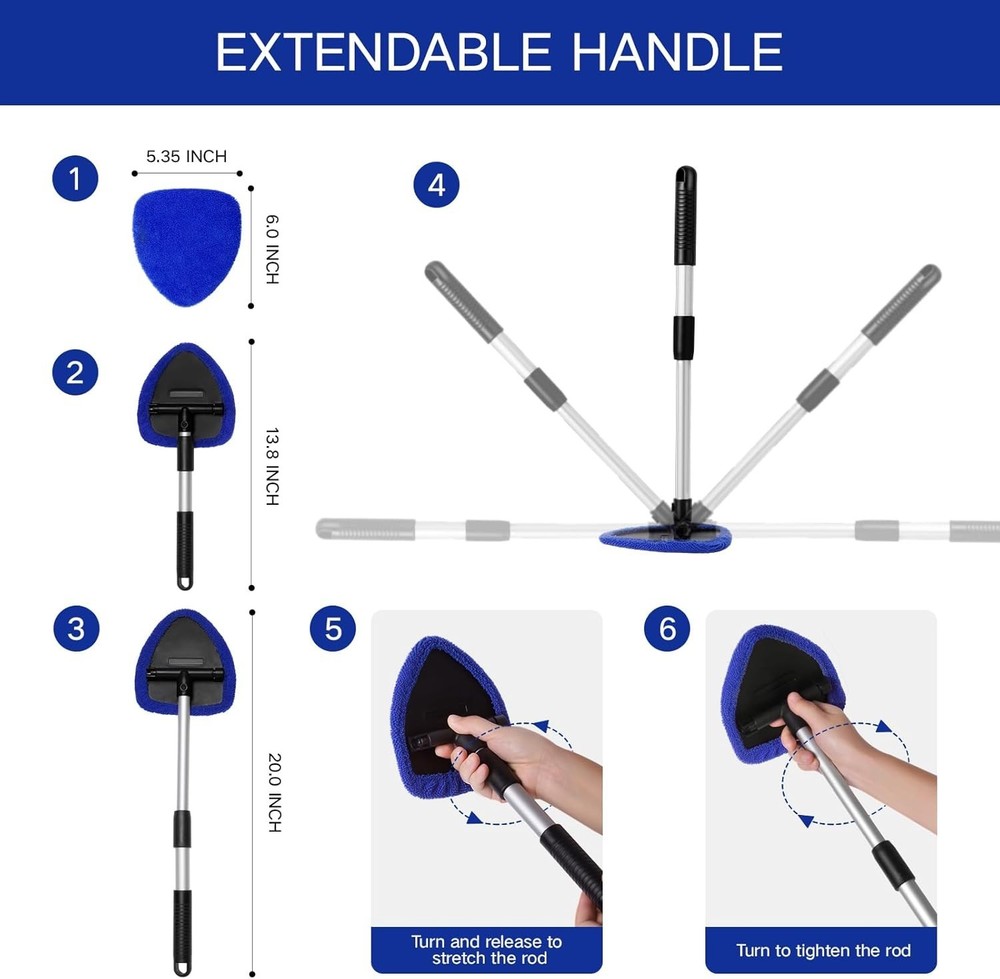 EXTENDABLE HANDLE

1
5.35 INCH
6.0 INCH

2
13.8 INCH

3
20.0 INCH

4

5
Turn and release to stretch the rod

6
Turn to tighten the rod