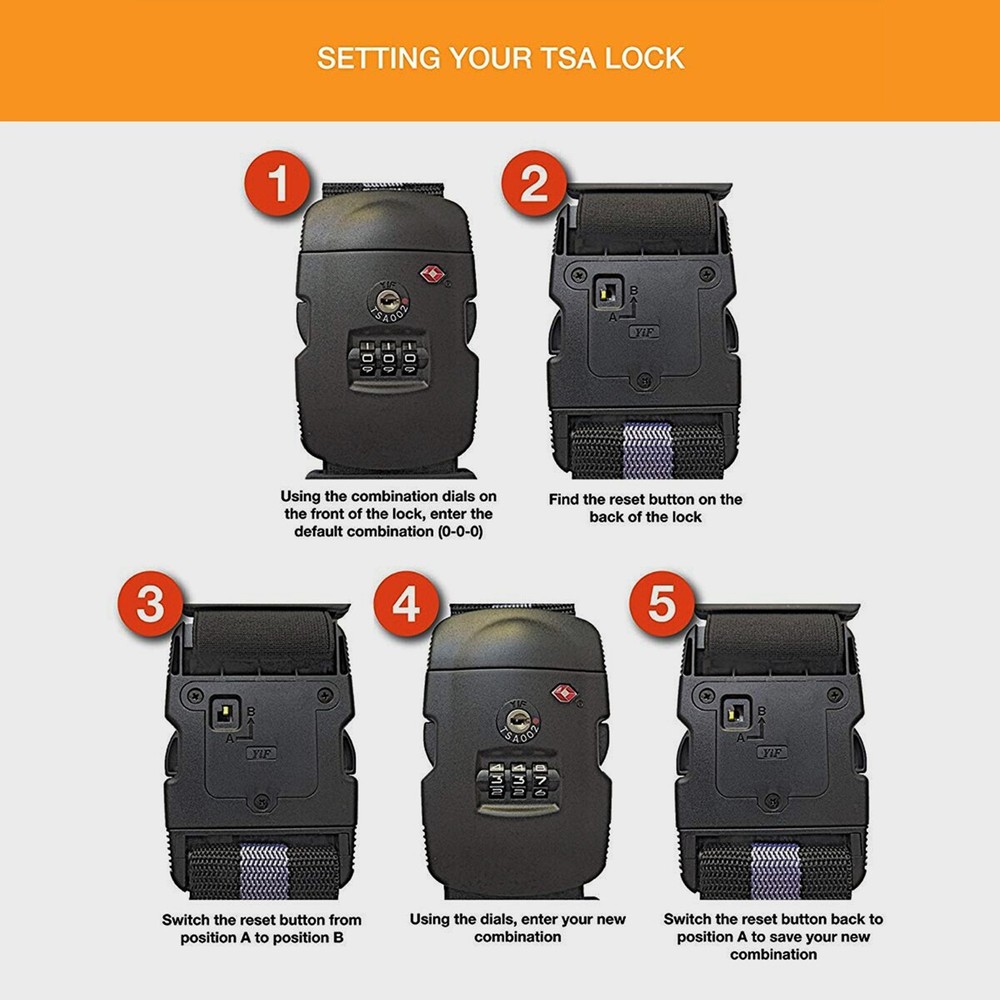 SETTING YOUR TSA LOCK

1

YIF
TSA002

0 0 0

Using the combination dials on the front of the lock, enter the default combination (0-0-0)

2

B
A

YIF

Find the reset button on the back of the lock

3

B
A

YIF

Switch the reset button from position A to position B

4

YIF
TSA002

5 3 7

Using the dials, enter your new combination

5

B
A

YIF

Switch the reset button back to position A to save your new combination