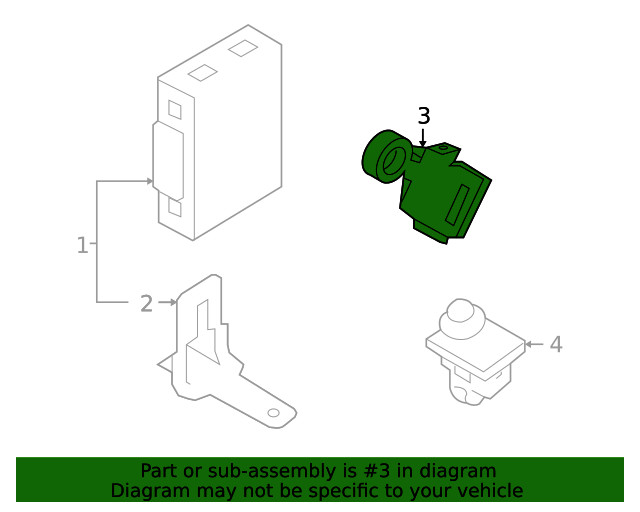 3

1

2

4

Part or sub-assembly is #3 in diagram
Diagram may not be specific to your vehicle