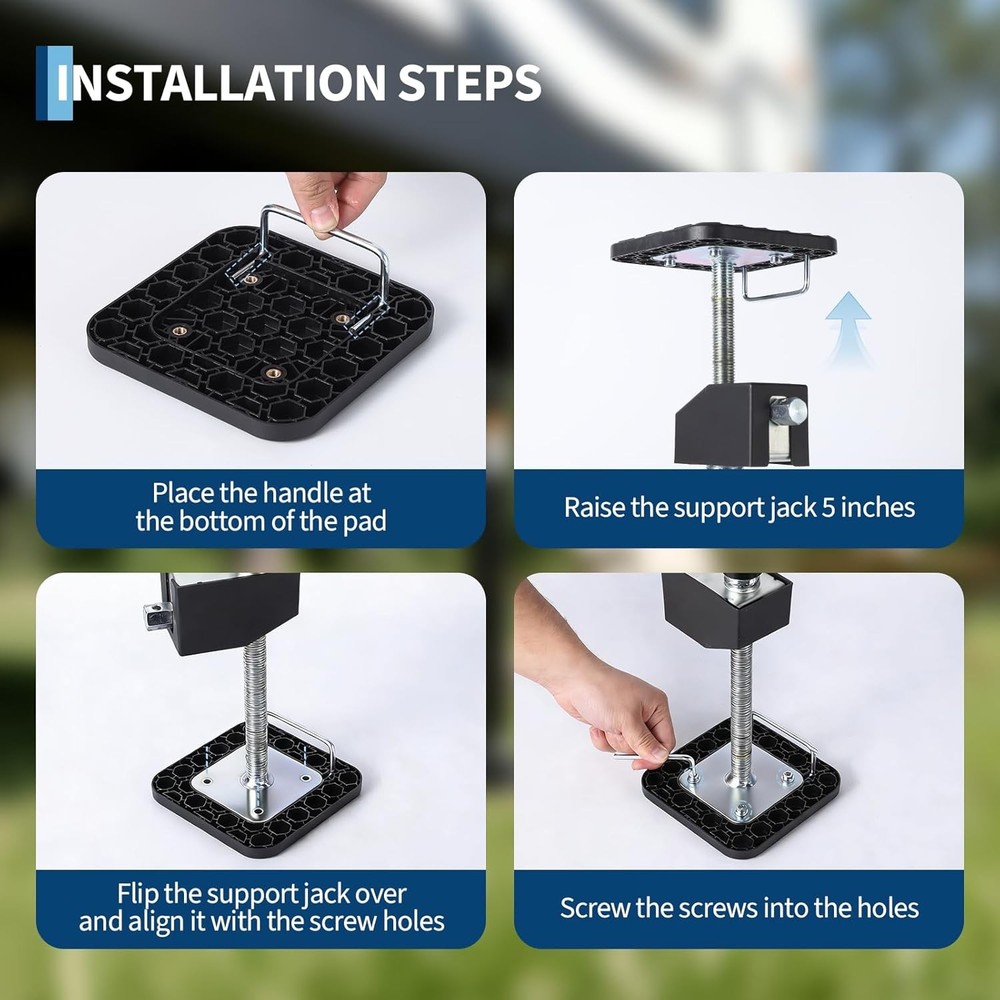 INSTALLATION STEPS

Place the handle at the bottom of the pad

Raise the support jack 5 inches

Flip the support jack over and align it with the screw holes

Screw the screws into the holes