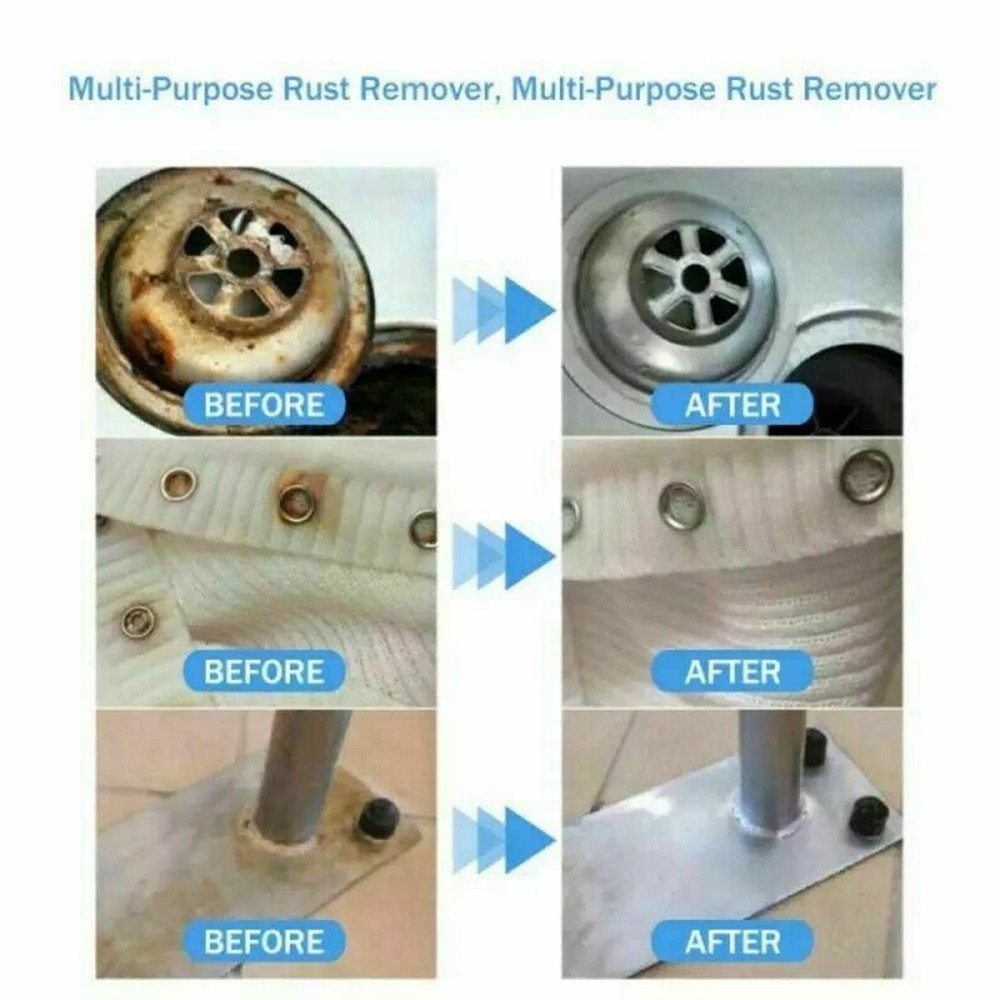 Multi-Purpose Rust Remover, Multi-Purpose Rust Remover

BEFORE

AFTER

BEFORE

AFTER

BEFORE

AFTER