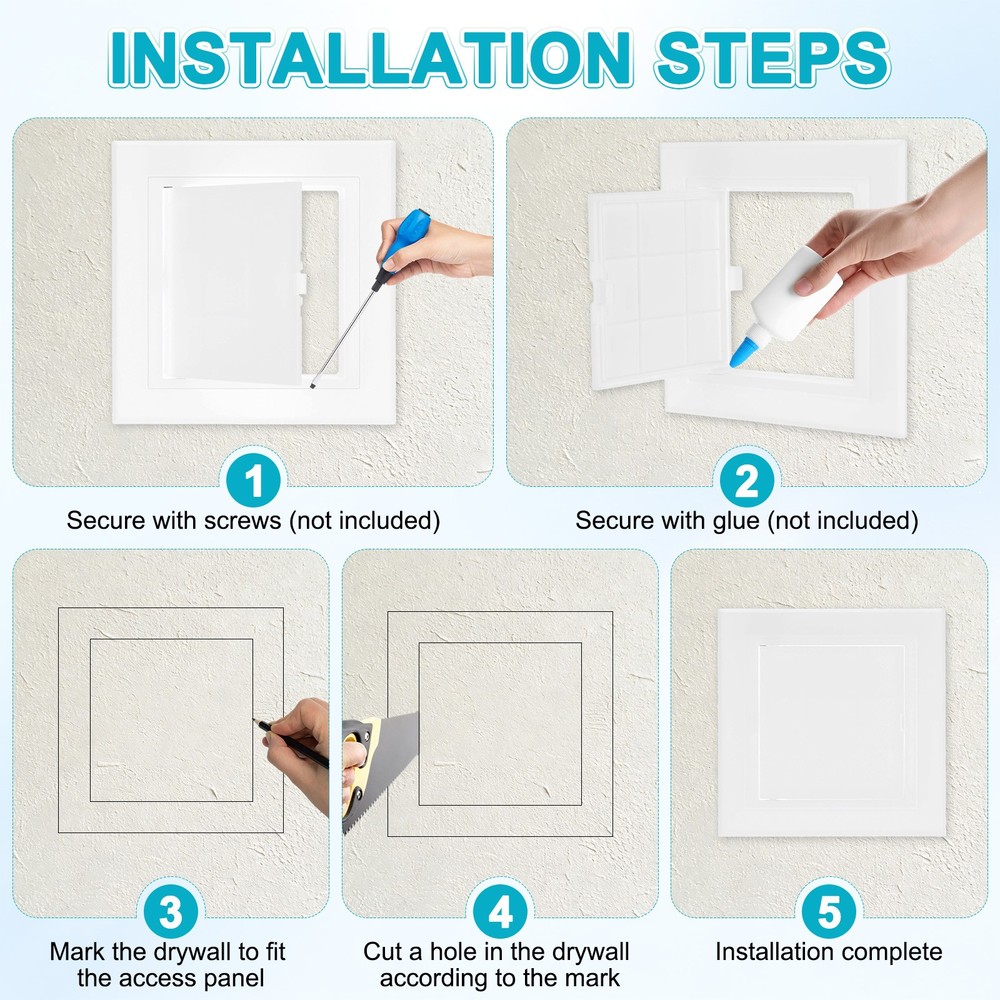 INSTALLATION STEPS

1
Secure with screws (not included)

2
Secure with glue (not included)

3
Mark the drywall to fit the access panel

4
Cut a hole in the drywall according to the mark

5
Installation complete