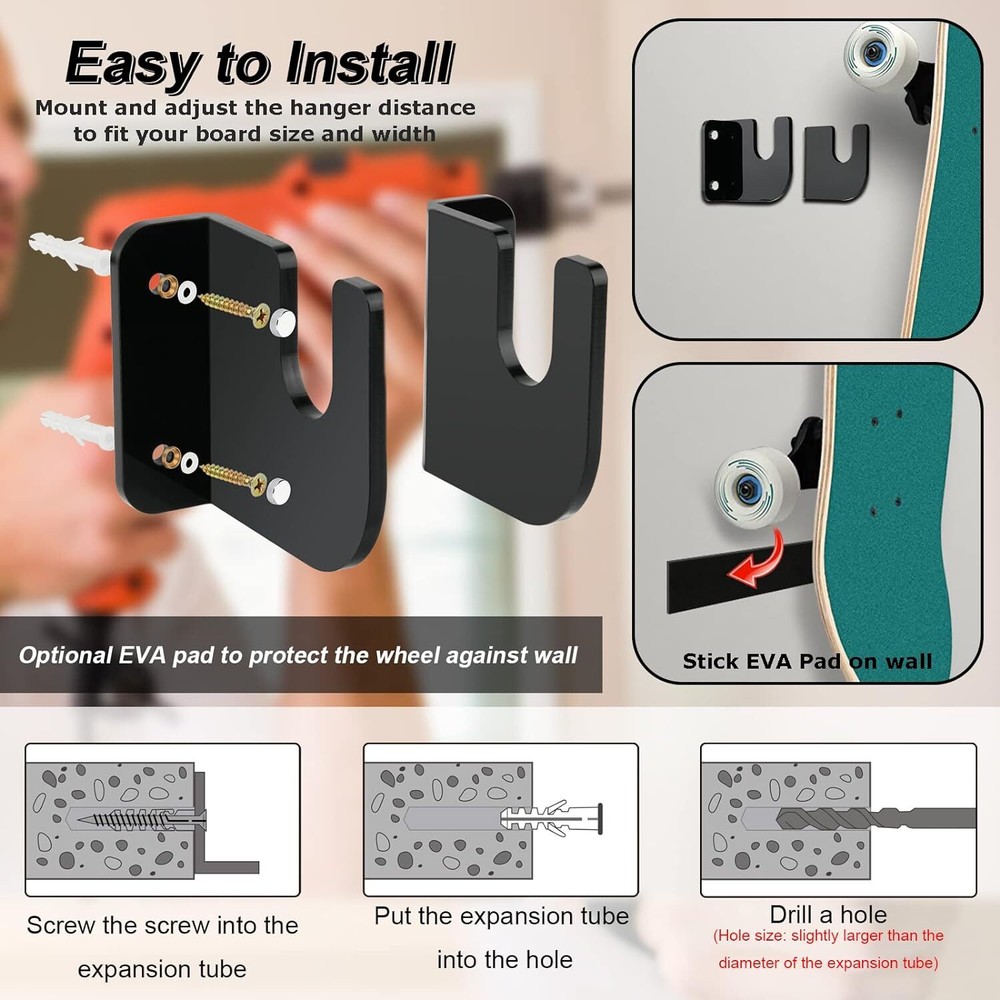 Easy to Install
Mount and adjust the hanger distance to fit your board size and width

Optional EVA pad to protect the wheel against wall

Stick EVA Pad on wall

Screw the screw into the expansion tube

Put the expansion tube into the hole

Drill a hole
(Hole size: slightly larger than the diameter of the expansion tube)