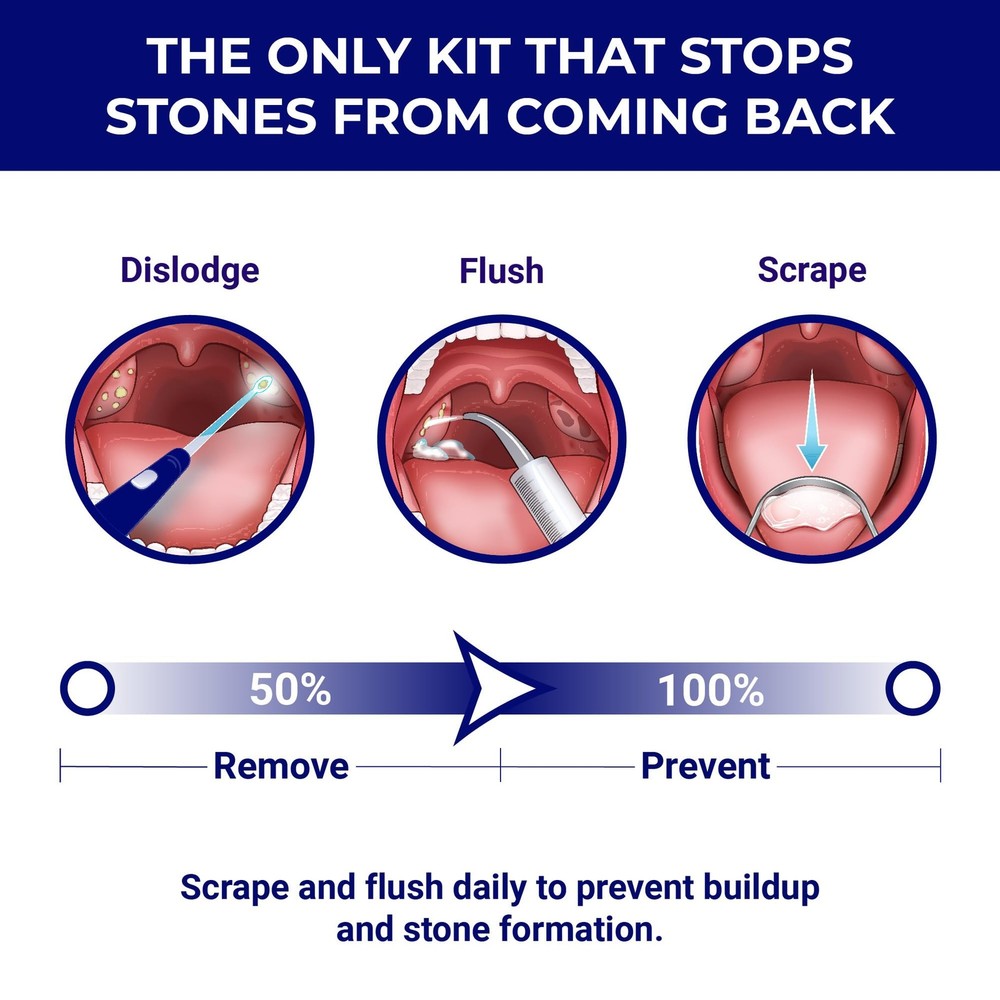 THE ONLY KIT THAT STOPS STONES FROM COMING BACK

Dislodge

Flush

Scrape

50%

100%

Remove

Prevent

Scrape and flush daily to prevent buildup and stone formation.