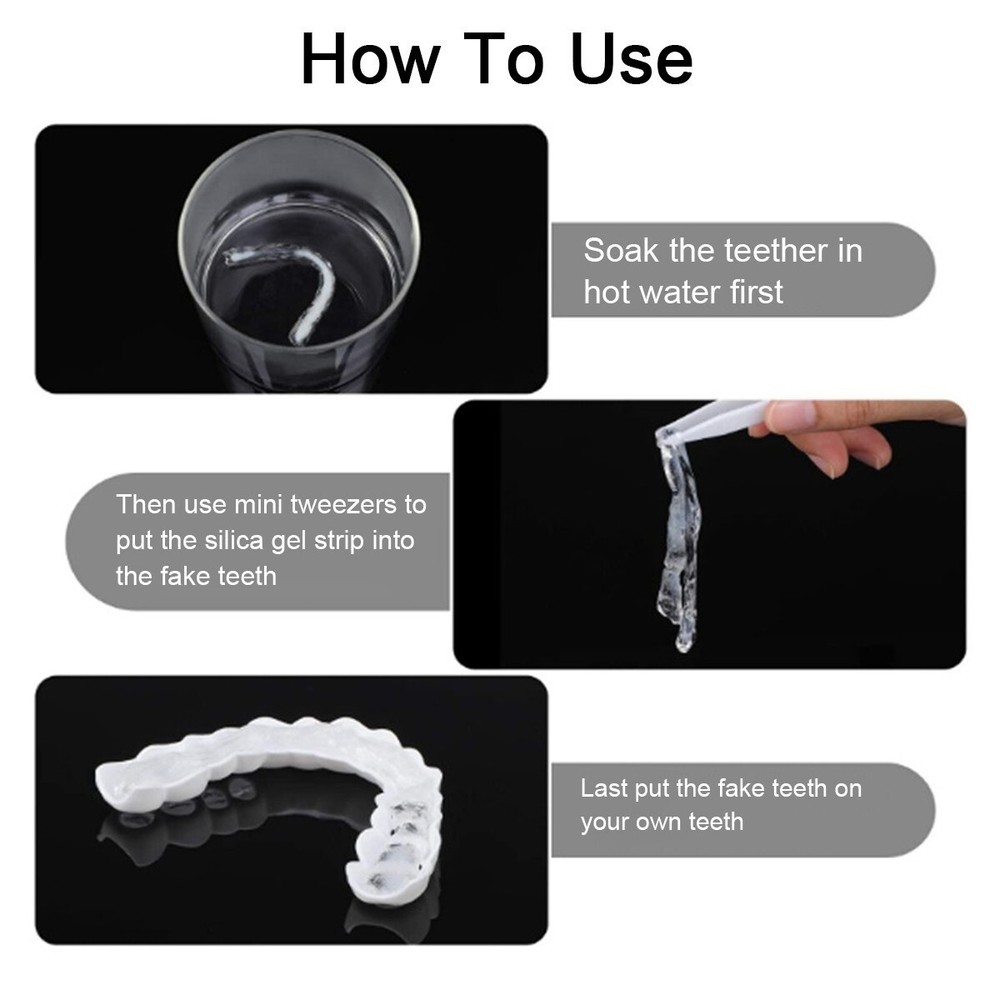 How To Use

Soak the teether in hot water first

Then use mini tweezers to put the silica gel strip into the fake teeth

Last put the fake teeth on your own teeth