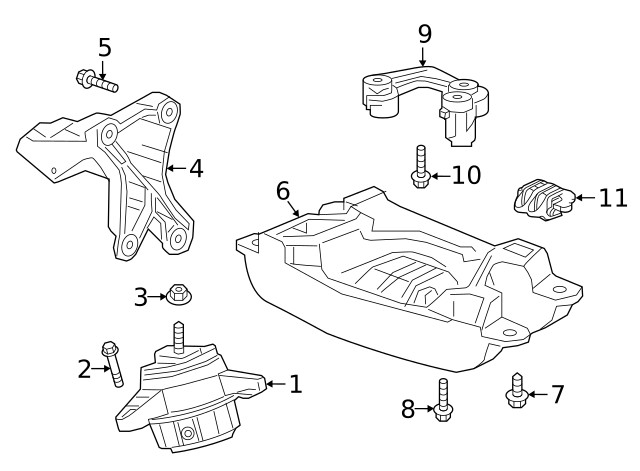 5
9
4
10
6
11
3
2
1
8
7