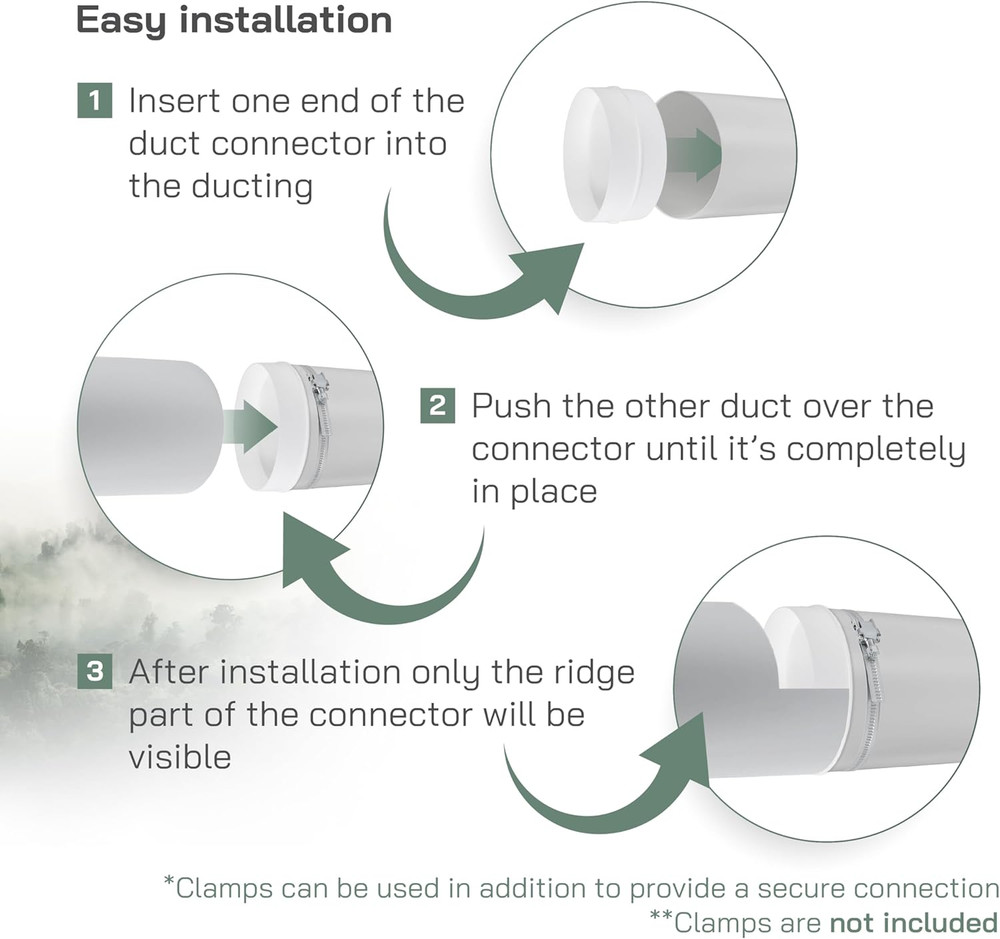 Easy installation

1 Insert one end of the duct connector into the ducting

2 Push the other duct over the connector until it's completely in place

3 After installation only the ridge part of the connector will be visible

*Clamps can be used in addition to provide a secure connection
**Clamps are not included