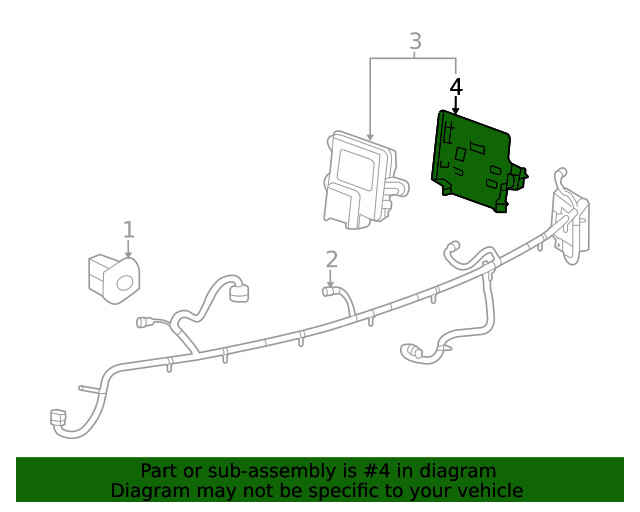 3

4

1

2

Part or sub-assembly is #4 in diagram
Diagram may not be specific to your vehicle