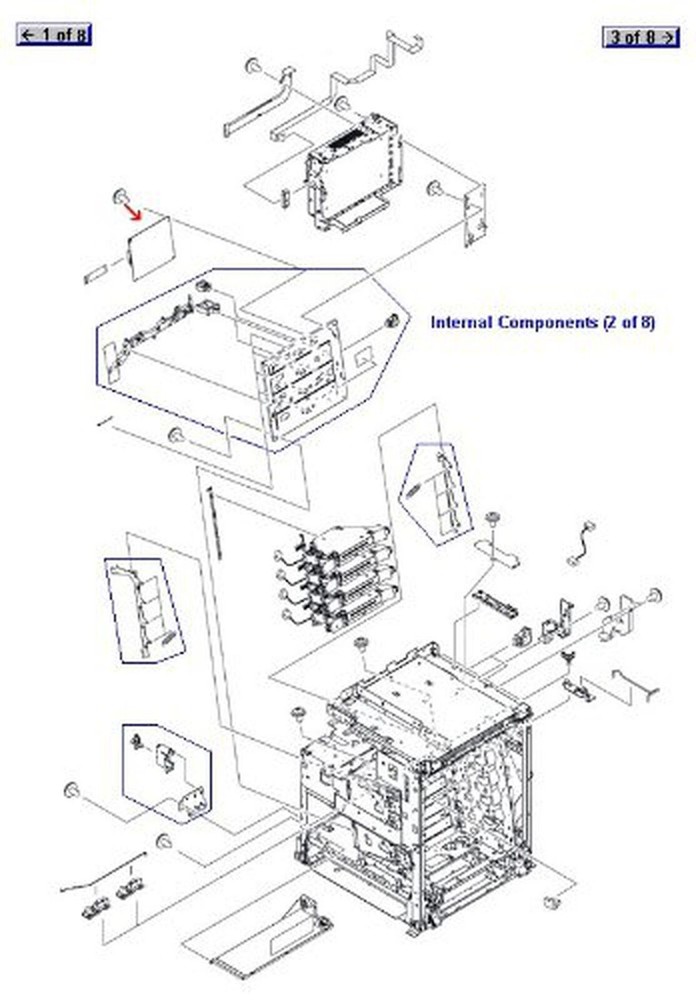 ← 1 of 8

3 of 8 →

Internal Components (2 of 8)