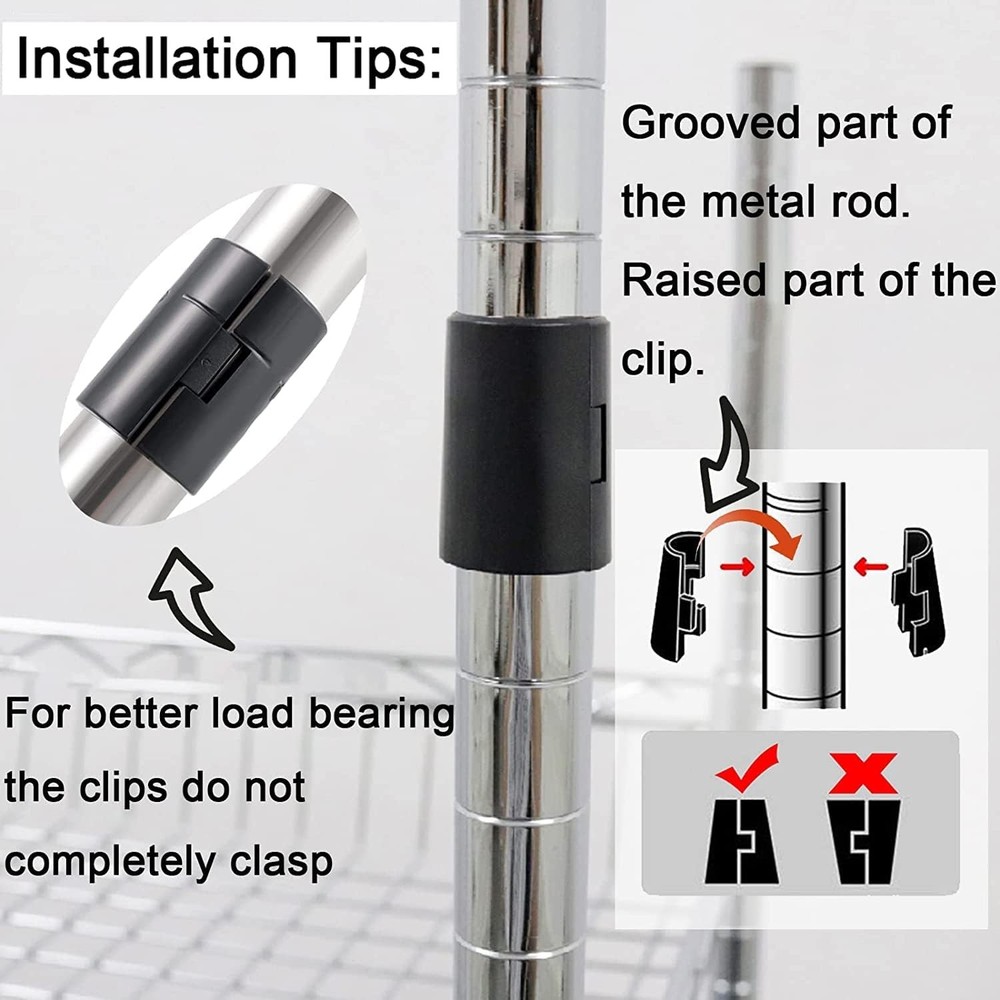 Installation Tips:

Grooved part of the metal rod. Raised part of the clip.

For better load bearing the clips do not completely clasp