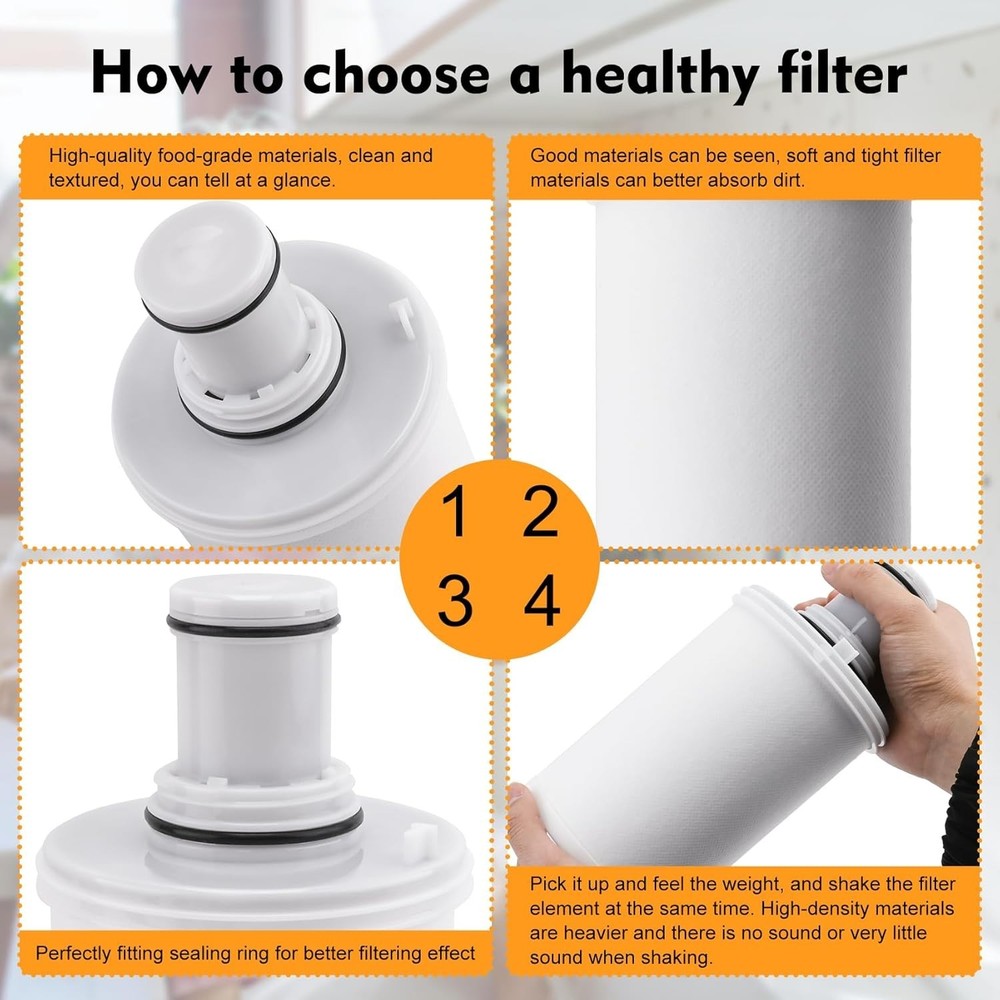 How to choose a healthy filter

High-quality food-grade materials, clean and textured, you can tell at a glance.

Good materials can be seen, soft and tight filter materials can better absorb dirt.

1 2
3 4

Perfectly fitting sealing ring for better filtering effect

Pick it up and feel the weight, and shake the filter element at the same time. High-density materials are heavier and there is no sound or very little sound when shaking.