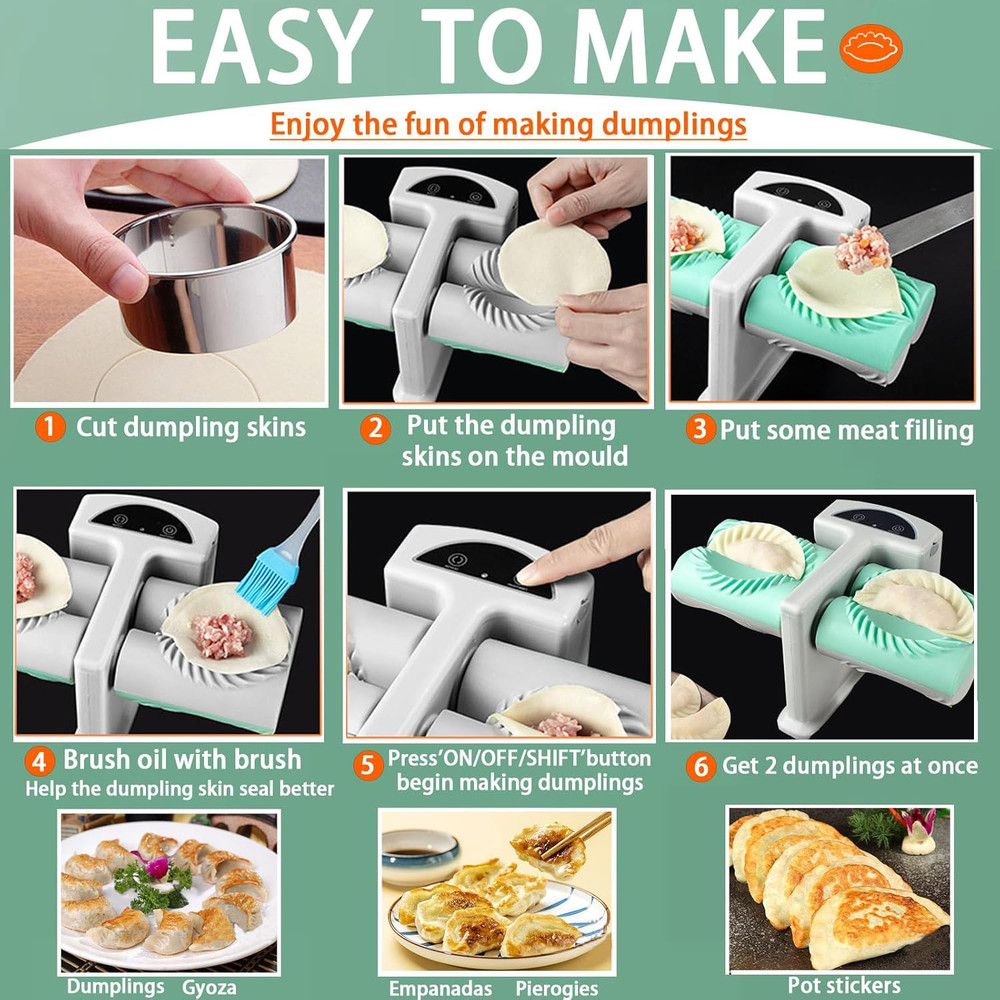 EASY TO MAKE

Enjoy the fun of making dumplings

1 Cut dumpling skins

2 Put the dumpling skins on the mould

3 Put some meat filling

4 Brush oil with brush
Help the dumpling skin seal better

5 Press'ON/OFF/SHIFT'button begin making dumplings

6 Get 2 dumplings at once

Dumplings Gyoza

Empanadas Pierogies

Pot stickers