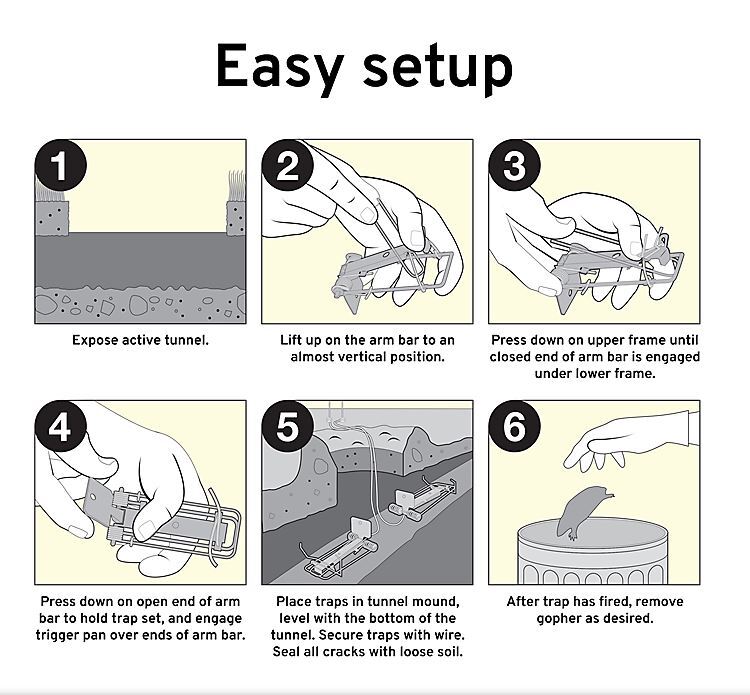 Easy setup

1

Expose active tunnel.

2

Lift up on the arm bar to an almost vertical position.

3

Press down on upper frame until closed end of arm bar is engaged under lower frame.

4

Press down on open end of arm bar to hold trap set, and engage trigger pan over ends of arm bar.

5

Place traps in tunnel mound, level with the bottom of the tunnel. Secure traps with wire. Seal all cracks with loose soil.

6

After trap has fired, remove gopher as desired.