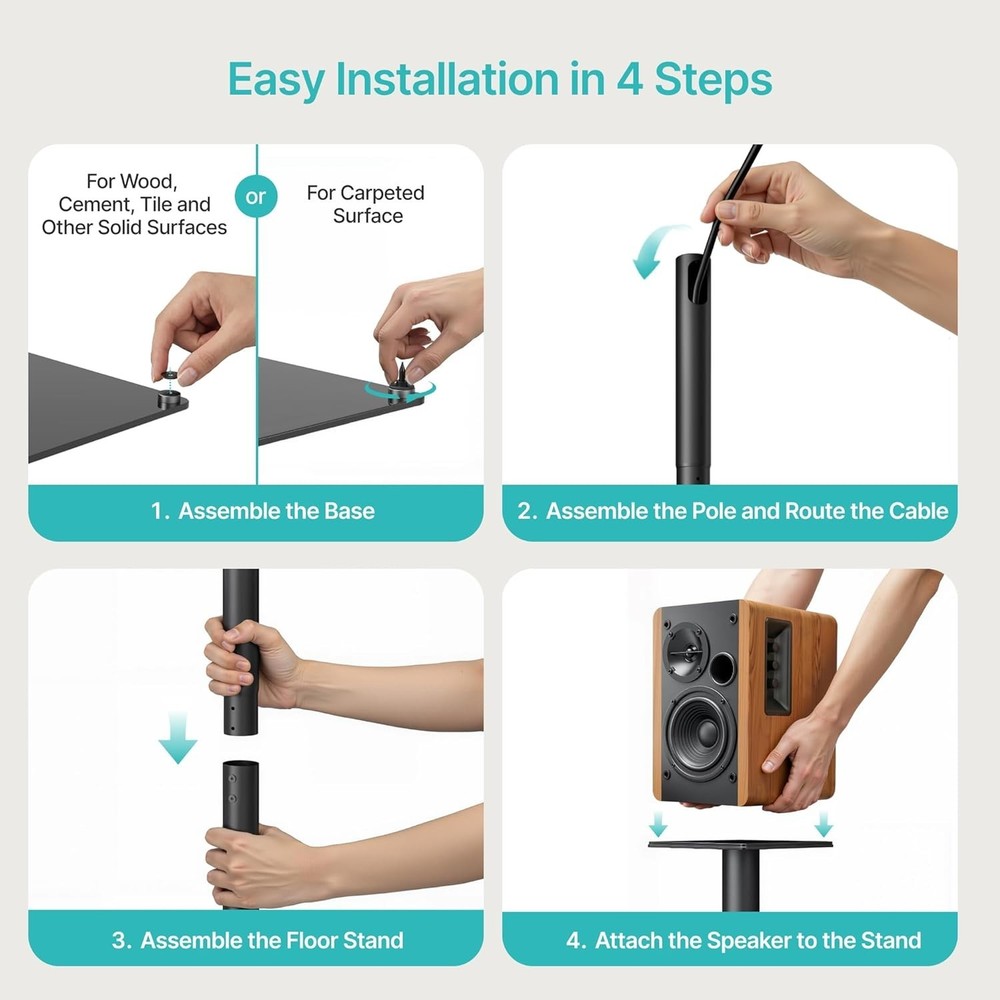 Easy Installation in 4 Steps

For Wood, Cement, Tile and Other Solid Surfaces

or

For Carpeted Surface

1. Assemble the Base

2. Assemble the Pole and Route the Cable

3. Assemble the Floor Stand

4. Attach the Speaker to the Stand