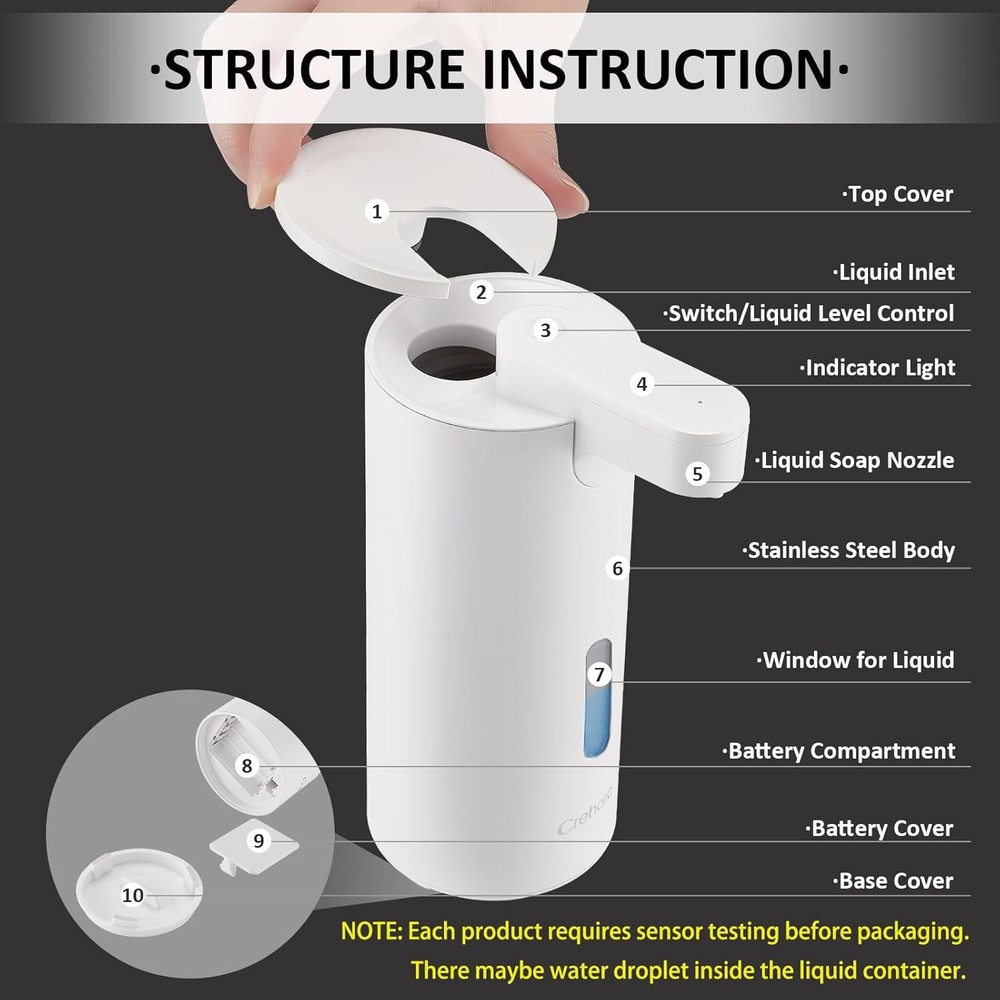 ·STRUCTURE INSTRUCTION·

1 ·Top Cover
2 ·Liquid Inlet
3 ·Switch/Liquid Level Control
4 ·Indicator Light
5 ·Liquid Soap Nozzle
6 ·Stainless Steel Body
7 ·Window for Liquid
8 ·Battery Compartment
9 ·Battery Cover
10 ·Base Cover

Crehore

NOTE: Each product requires sensor testing before packaging. There maybe water droplet inside the liquid container.