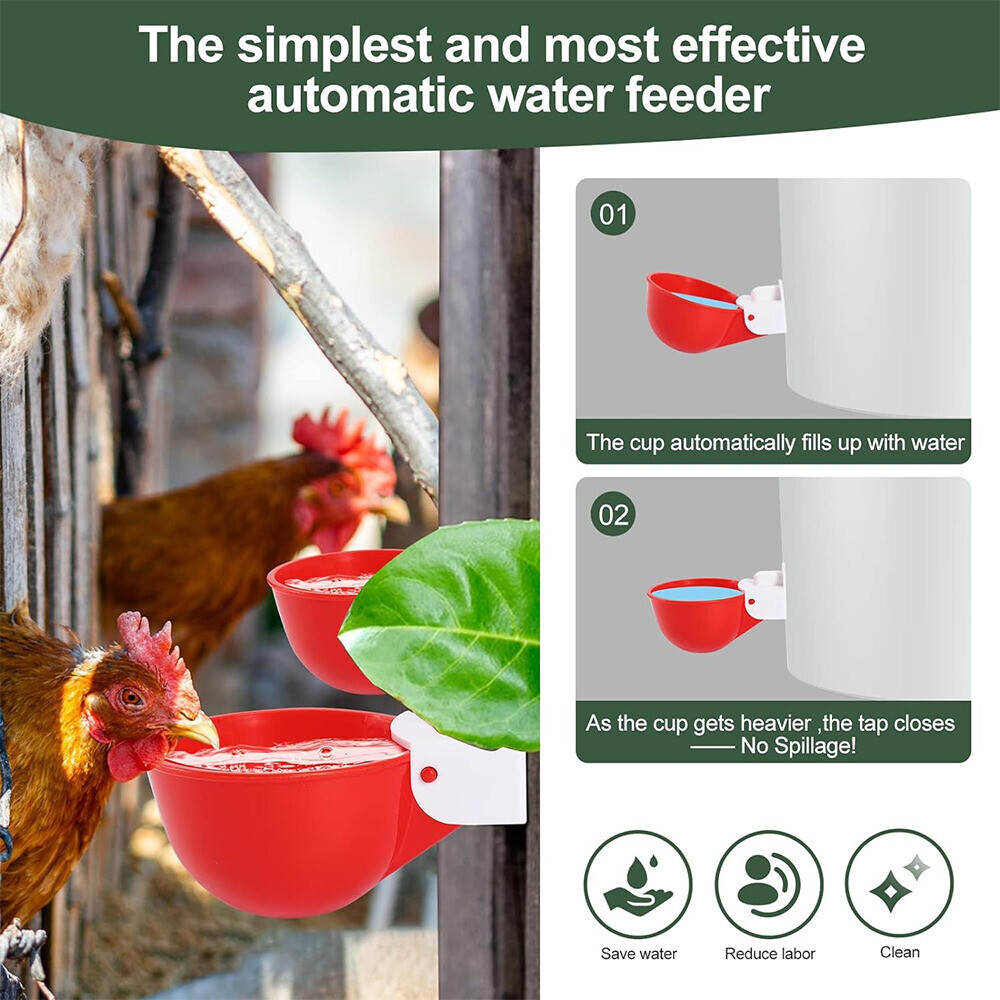 The simplest and most effective automatic water feeder

01

The cup automatically fills up with water

02

As the cup gets heavier ,the tap closes —— No Spillage!

Save water

Reduce labor

Clean