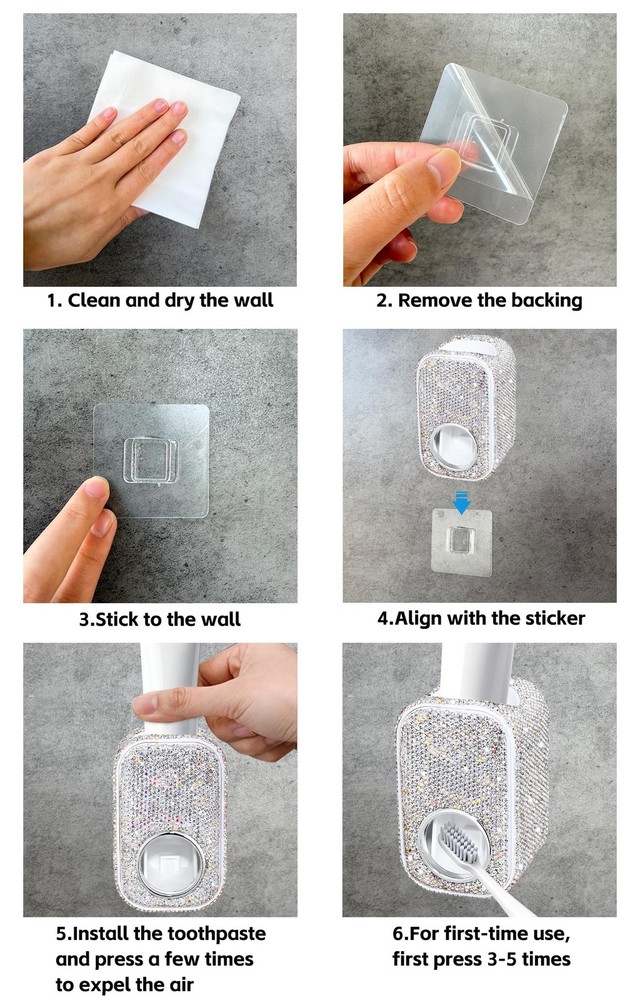 1. Clean and dry the wall

2. Remove the backing

3.Stick to the wall

4.Align with the sticker

5.Install the toothpaste and press a few times to expel the air

6.For first-time use, first press 3-5 times