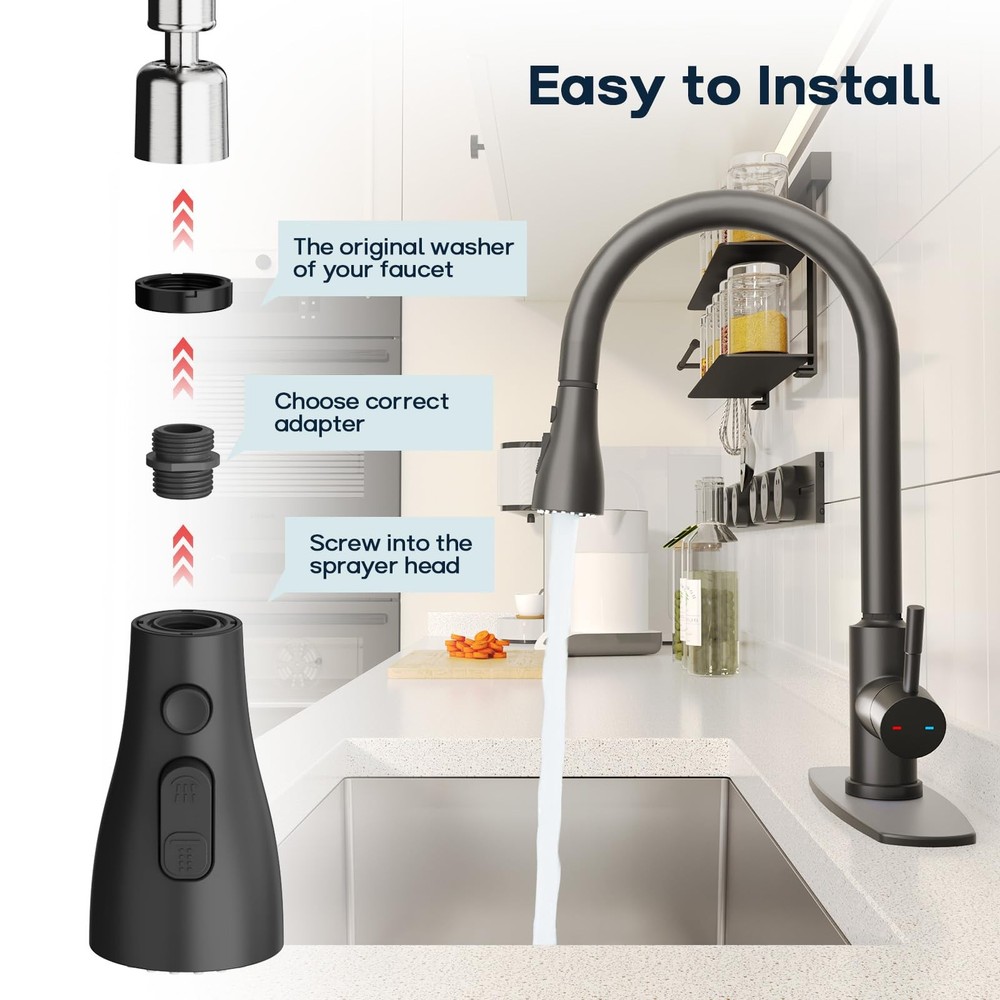 Easy to Install

The original washer of your faucet

Choose correct adapter

Screw into the sprayer head