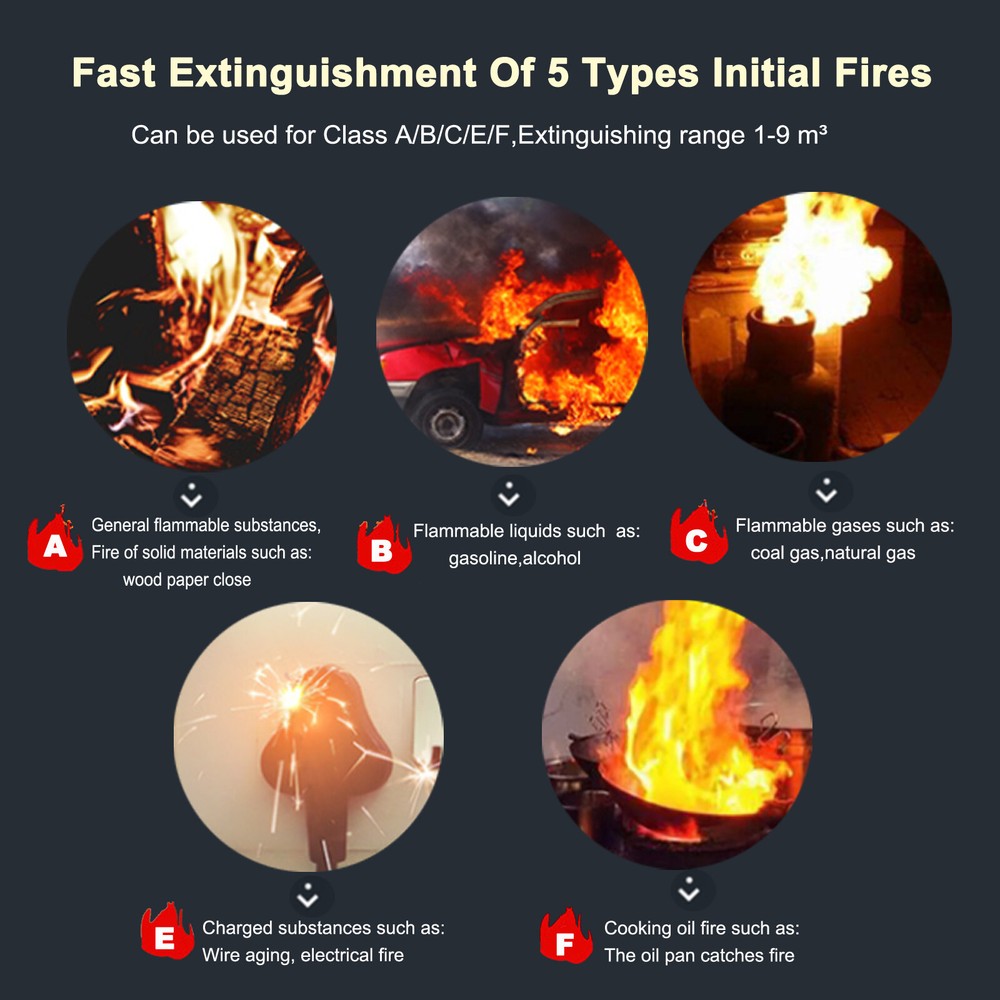 Fast Extinguishment Of 5 Types Initial Fires

Can be used for Class A/B/C/E/F,Extinguishing range 1-9 m³

A General flammable substances, Fire of solid materials such as: wood paper close

B Flammable liquids such as: gasoline,alcohol

C Flammable gases such as: coal gas,natural gas

E Charged substances such as: Wire aging, electrical fire

F Cooking oil fire such as: The oil pan catches fire