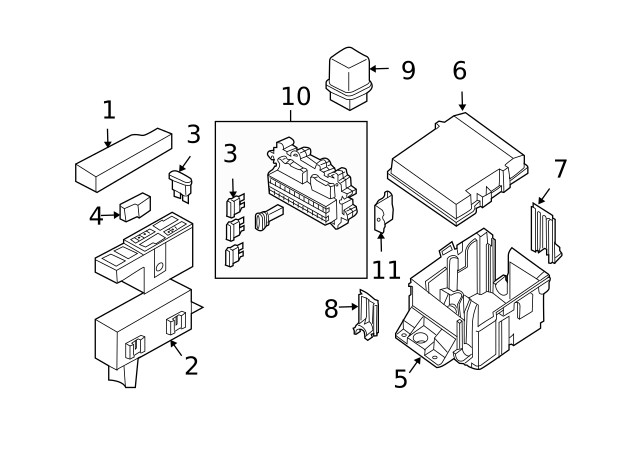 9
6
10
1
3
3
7
4
11
8
2
5