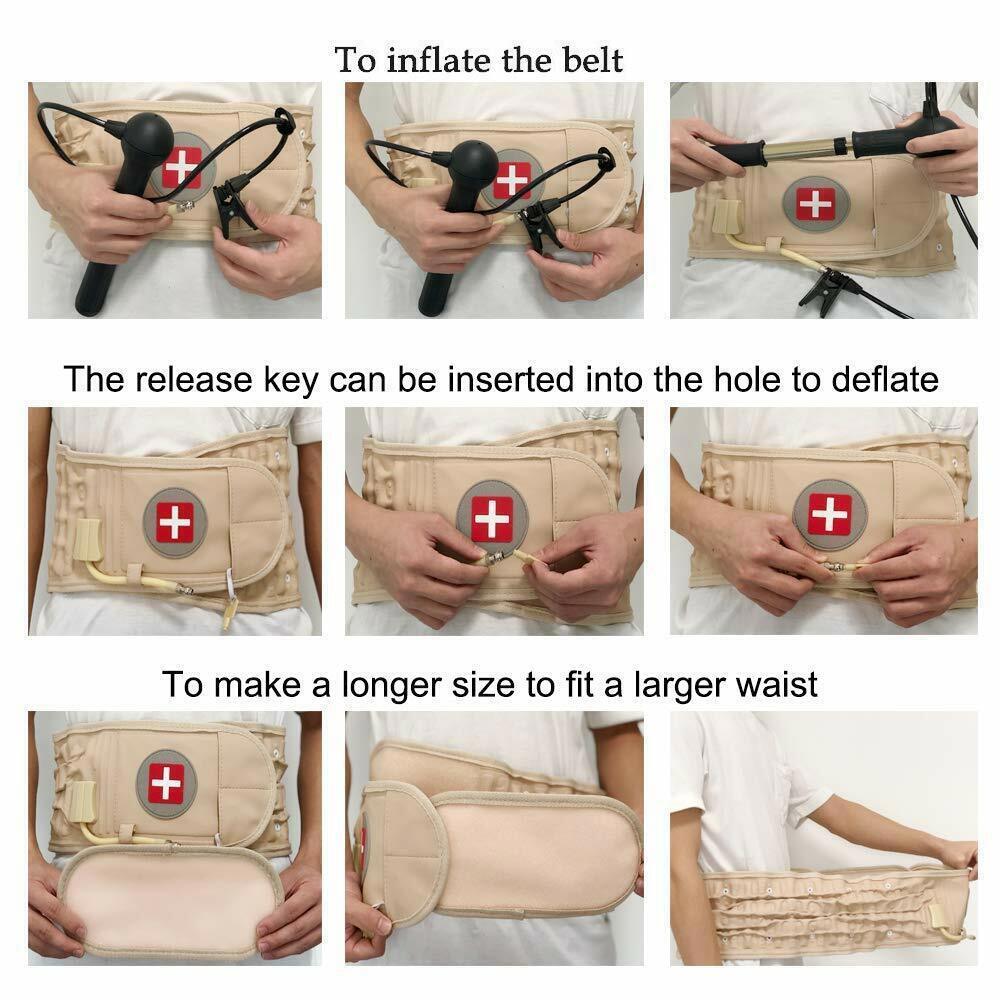 To inflate the belt

The release key can be inserted into the hole to deflate

To make a longer size to fit a larger waist