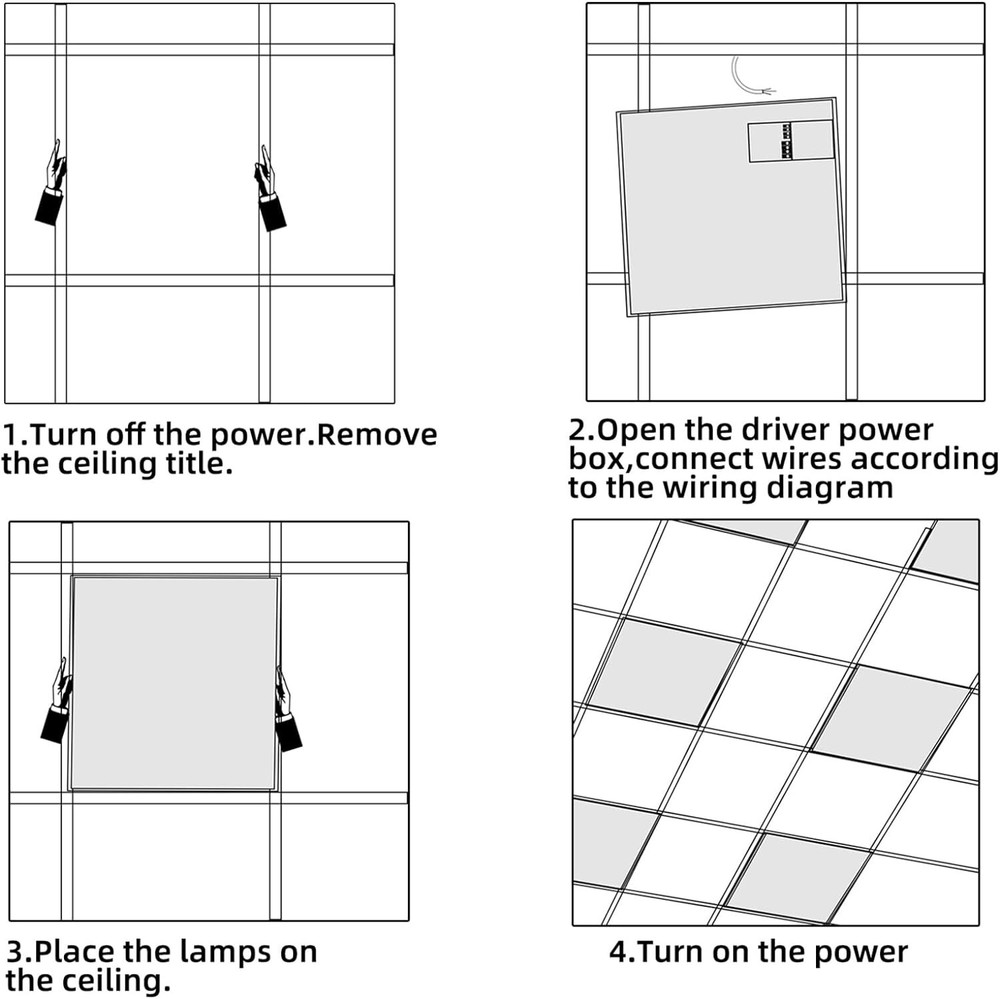 1.Turn off the power.Remove the ceiling title.

2.Open the driver power box,connect wires according to the wiring diagram

3.Place the lamps on the ceiling.

4.Turn on the power