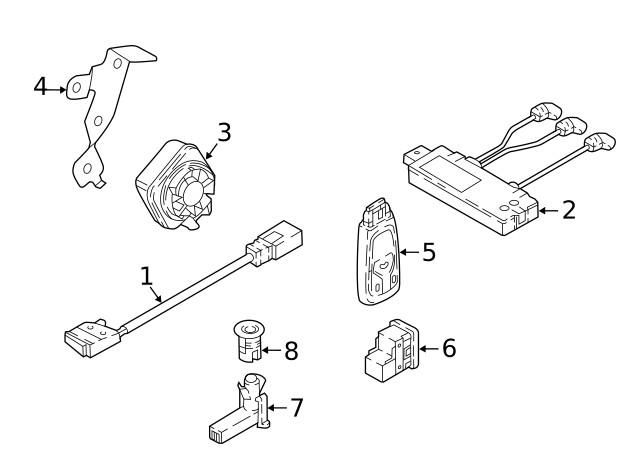 4
3
2
5
1
8
6
7