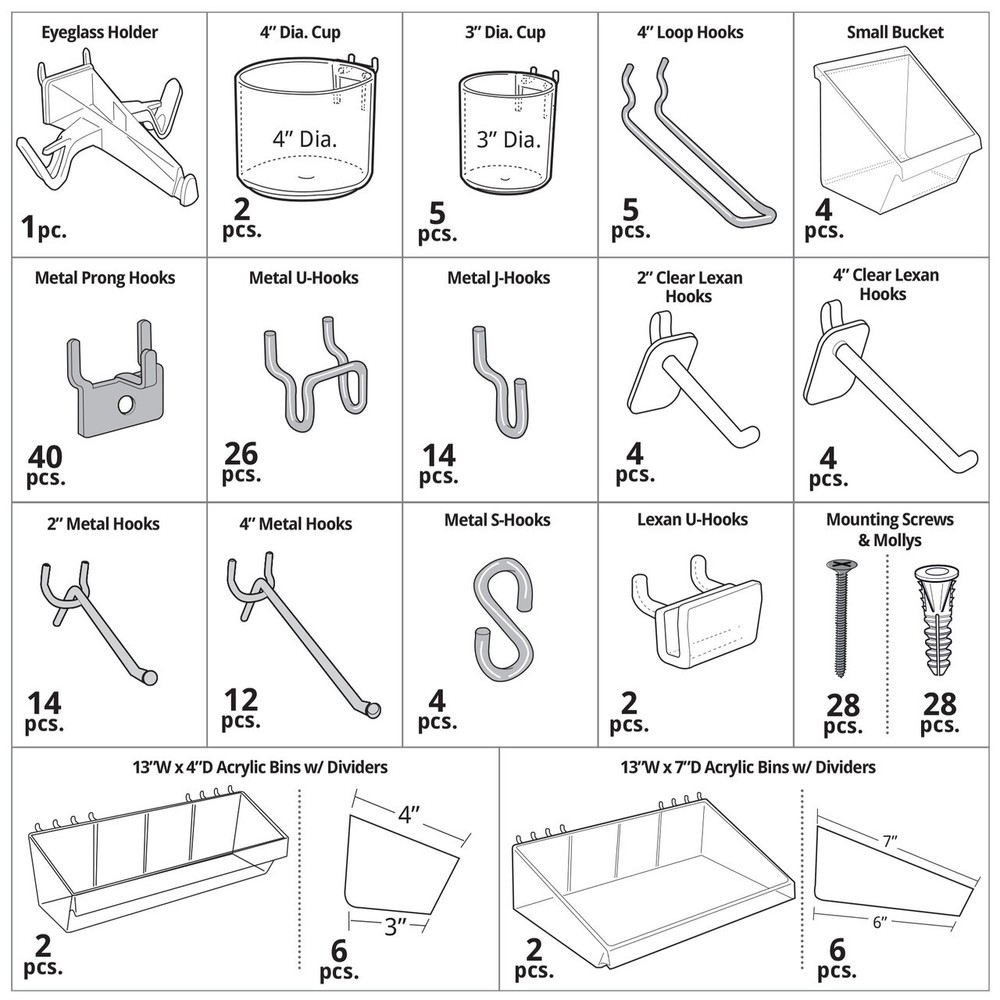 Eyeglass Holder
1 pc.

4″ Dia. Cup
4″ Dia.
2 pcs.

3″ Dia. Cup
3″ Dia.
5 pcs.

4″ Loop Hooks
5 pcs.

Small Bucket
4 pcs.

Metal Prong Hooks
40 pcs.

Metal U-Hooks
26 pcs.

Metal J-Hooks
14 pcs.

2″ Clear Lexan Hooks
4 pcs.

4″ Clear Lexan Hooks
4 pcs.

2″ Metal Hooks
14 pcs.

4″ Metal Hooks
12 pcs.

Metal S-Hooks
4 pcs.

Lexan U-Hooks
2 pcs.

Mounting Screws & Mollys
28 pcs.
28 pcs.

13″W x 4″D Acrylic Bins w/ Dividers
2 pcs.
4″
3″
6 pcs.

13″W x 7″D Acrylic Bins w/ Dividers
2 pcs.
7″
6″
6 pcs.