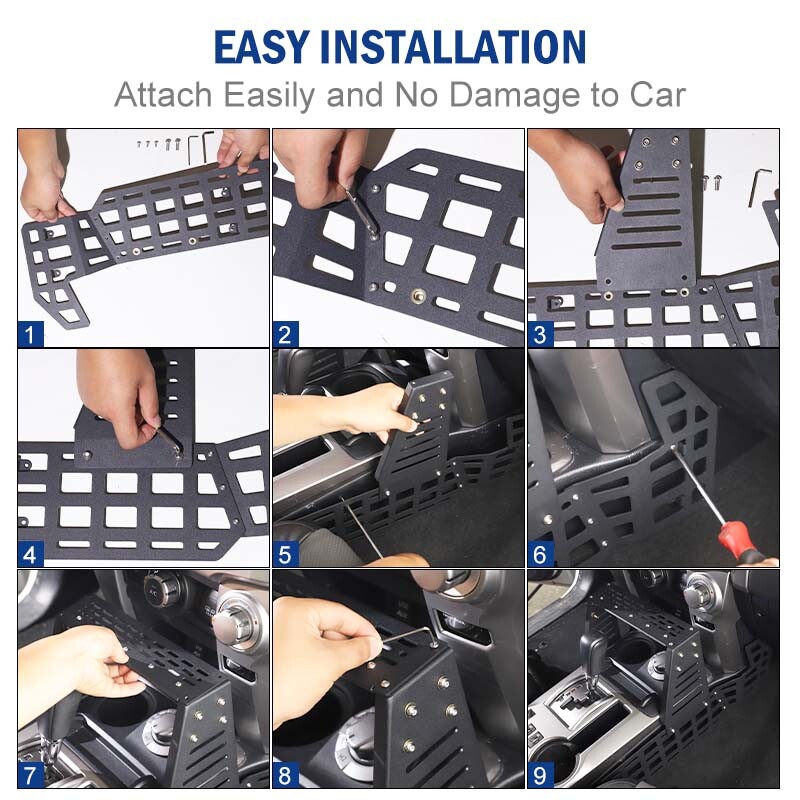 EASY INSTALLATION
Attach Easily and No Damage to Car

1
2
3
4
5
6
7
8
9