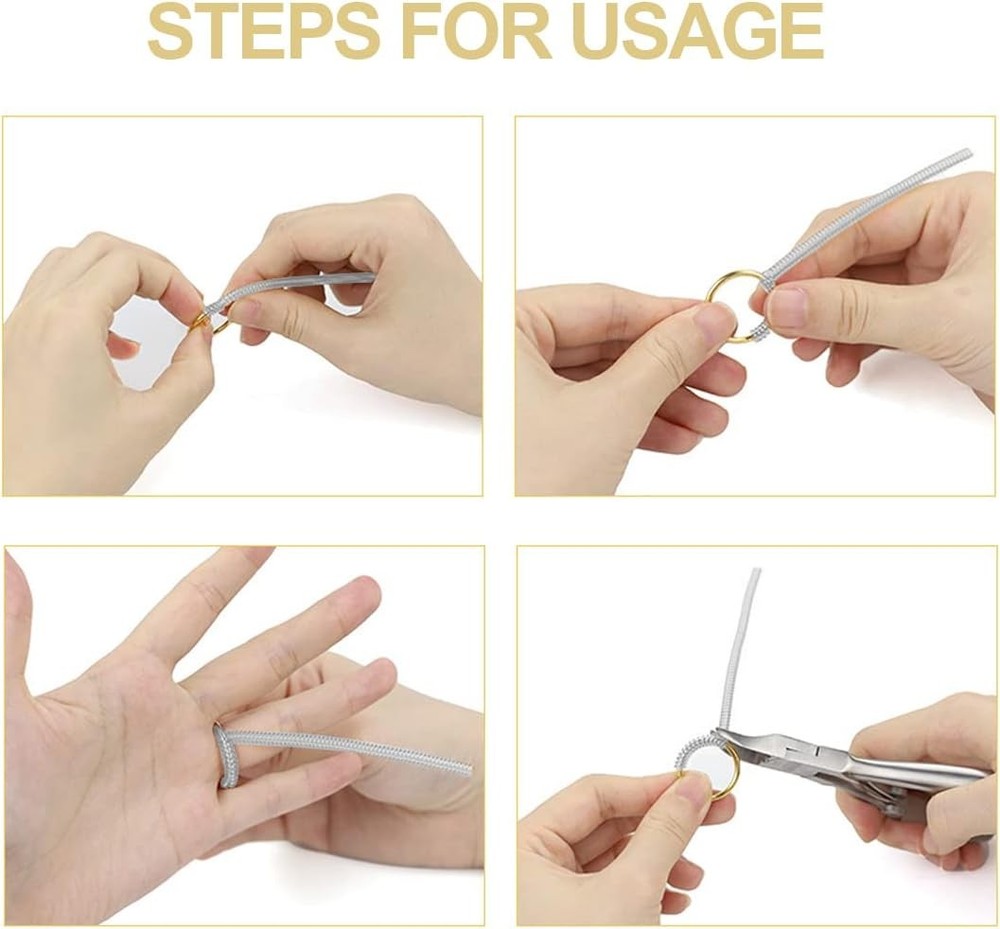 STEPS FOR USAGE