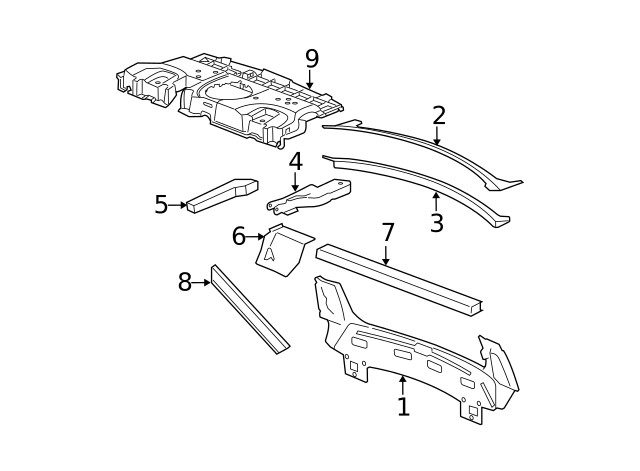 9
2
4
5
3
6
7
8
1