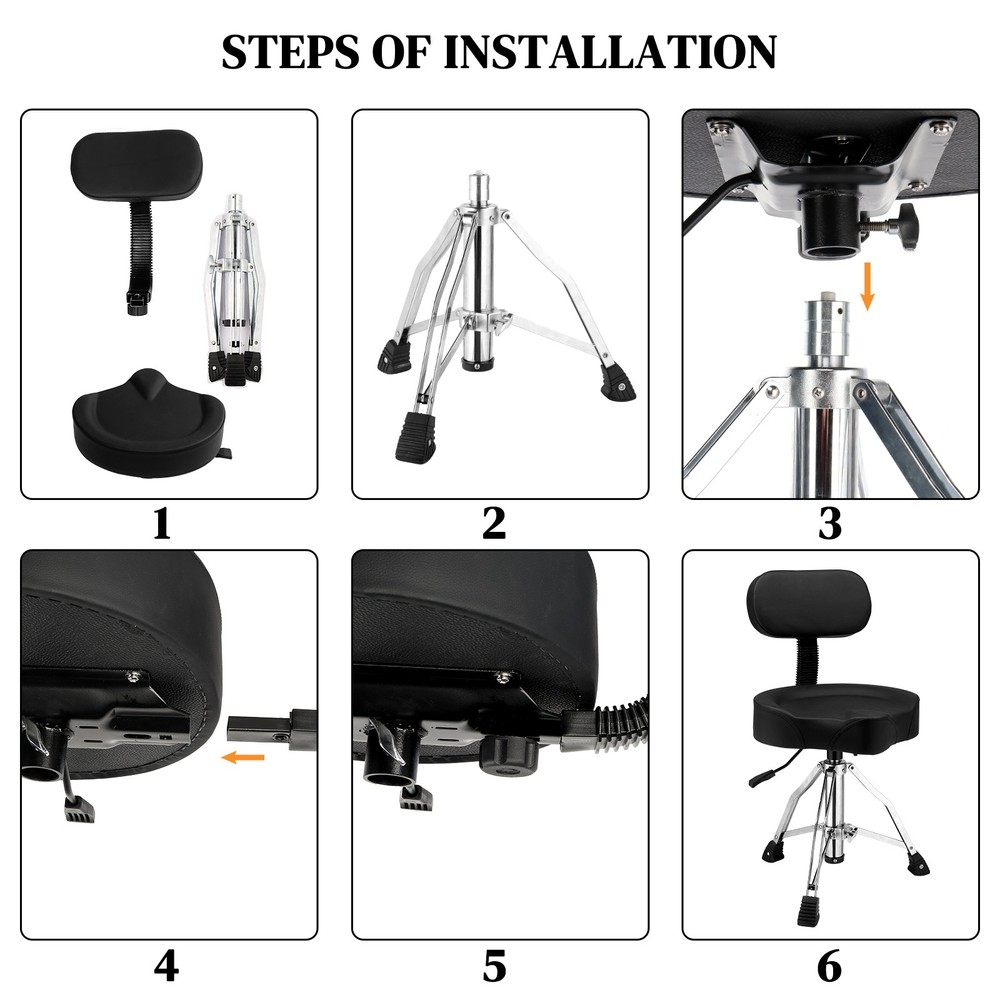 STEPS OF INSTALLATION

1

2

3

4

5

6