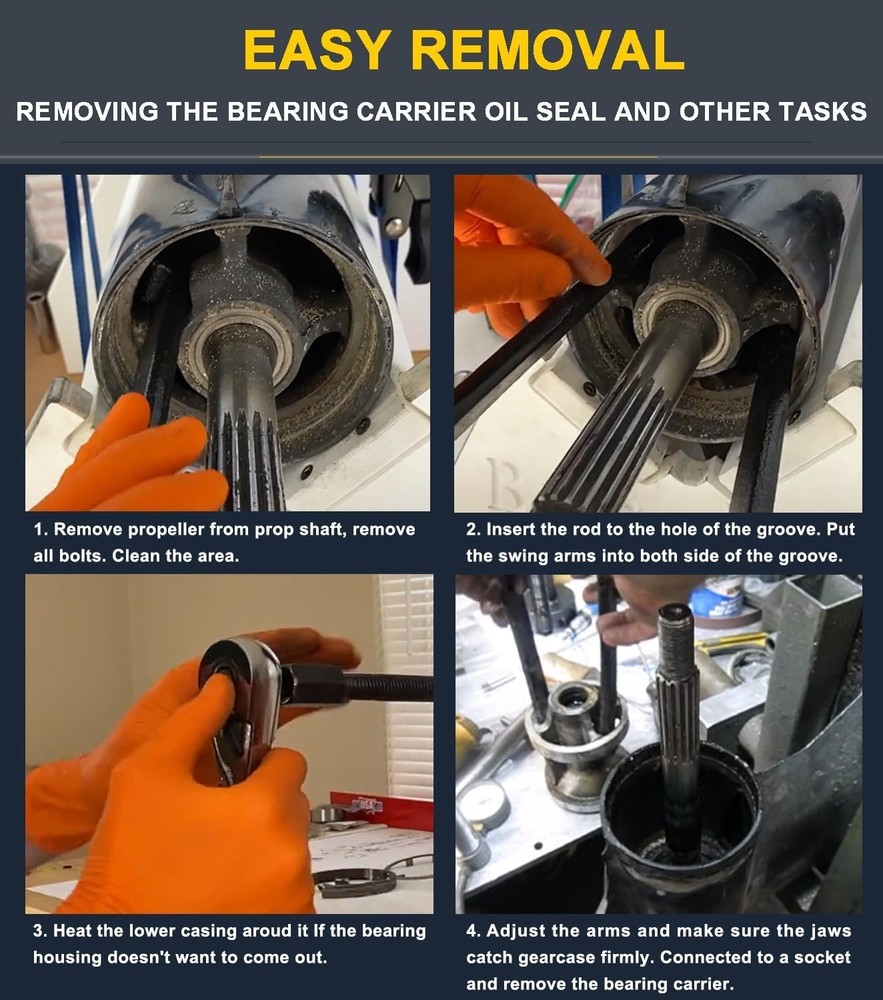 EASY REMOVAL

REMOVING THE BEARING CARRIER OIL SEAL AND OTHER TASKS

1. Remove propeller from prop shaft, remove all bolts. Clean the area.

2. Insert the rod to the hole of the groove. Put the swing arms into both side of the groove.

3. Heat the lower casing aroud it If the bearing housing doesn't want to come out.

4. Adjust the arms and make sure the jaws catch gearcase firmly. Connected to a socket and remove the bearing carrier.