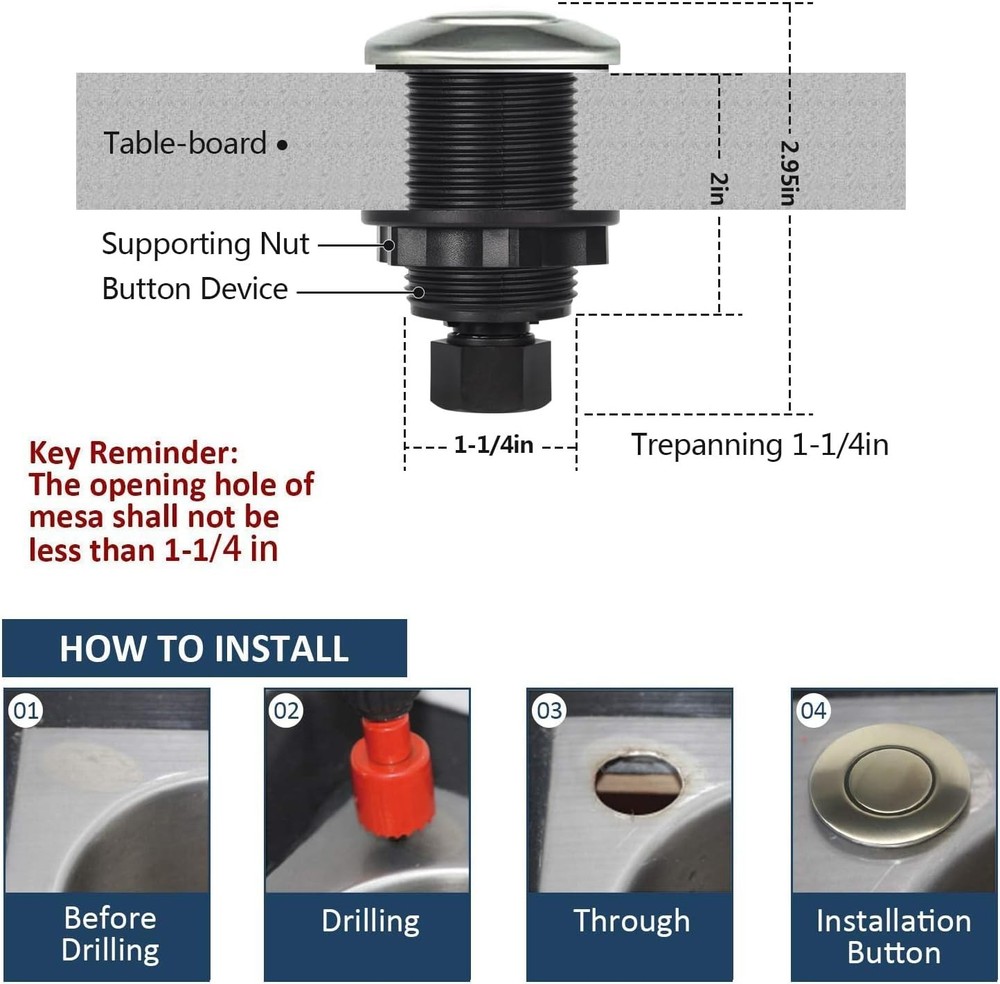 Table-board

Supporting Nut

Button Device

2in

2.95in

1-1/4in

Trepanning 1-1/4in

Key Reminder:
The opening hole of mesa shall not be less than 1-1/4 in

HOW TO INSTALL

01
Before Drilling

02
Drilling

03
Through

04
Installation Button