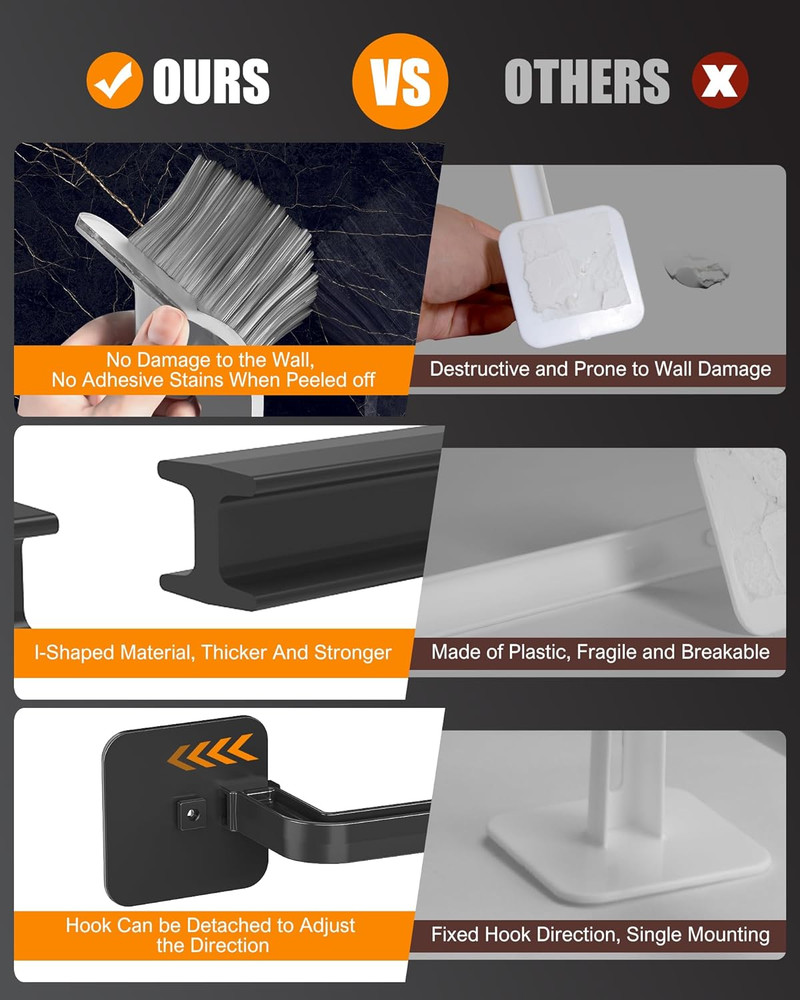 OURS VS OTHERS

No Damage to the Wall, No Adhesive Stains When Peeled off

Destructive and Prone to Wall Damage

I-Shaped Material, Thicker And Stronger

Made of Plastic, Fragile and Breakable

Hook Can be Detached to Adjust the Direction

Fixed Hook Direction, Single Mounting