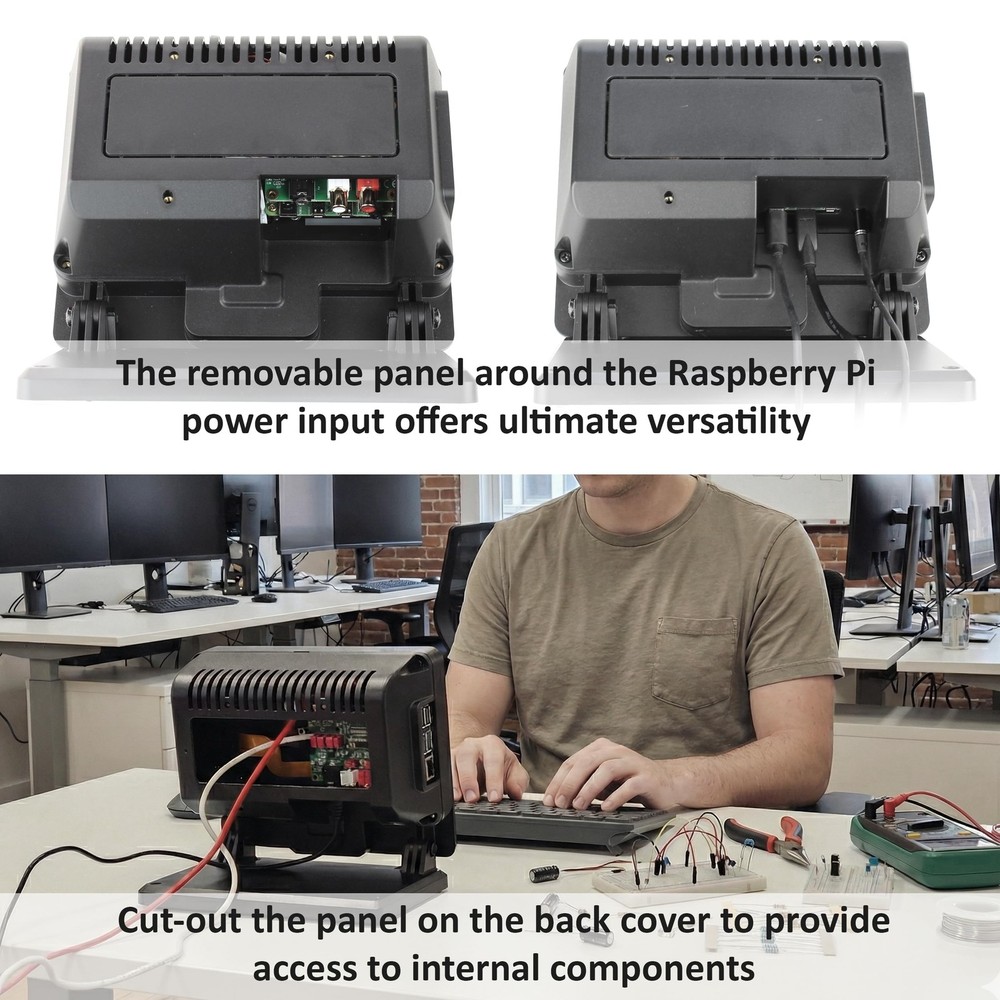 The removable panel around the Raspberry Pi power input offers ultimate versatility

Cut-out the panel on the back cover to provide access to internal components