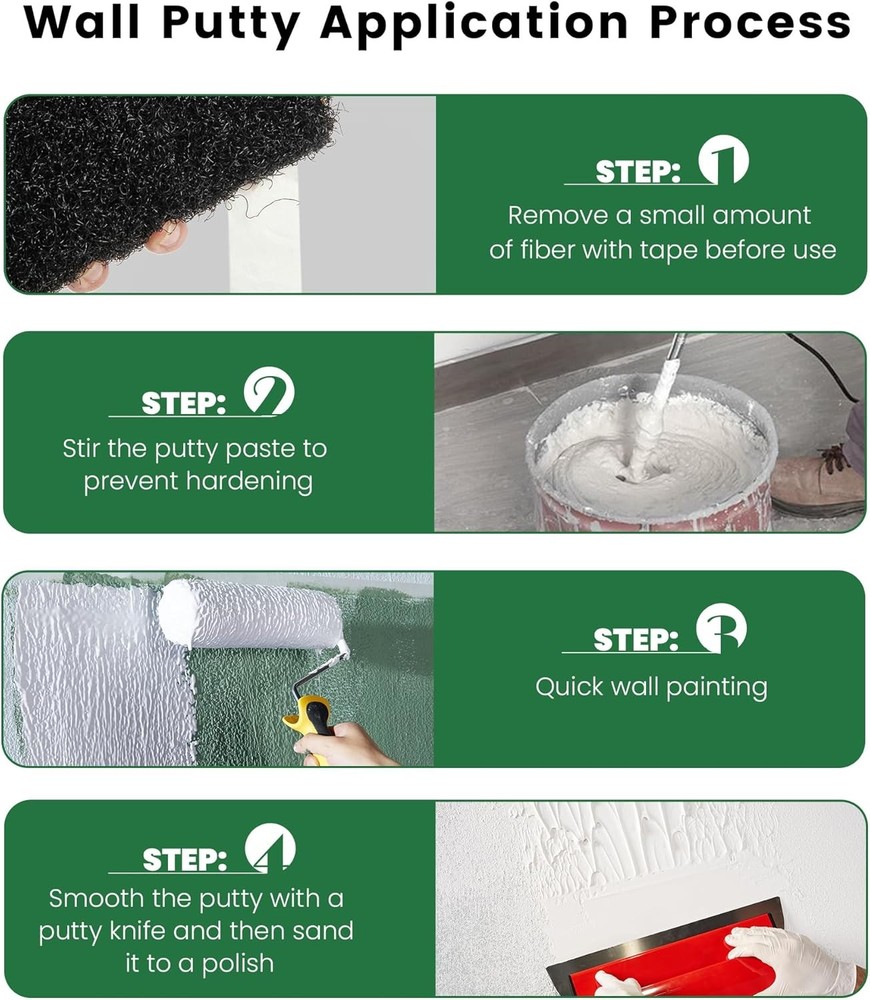 Wall Putty Application Process

STEP: 1
Remove a small amount of fiber with tape before use

STEP: 2
Stir the putty paste to prevent hardening

STEP: 3
Quick wall painting

STEP: 4
Smooth the putty with a putty knife and then sand it to a polish