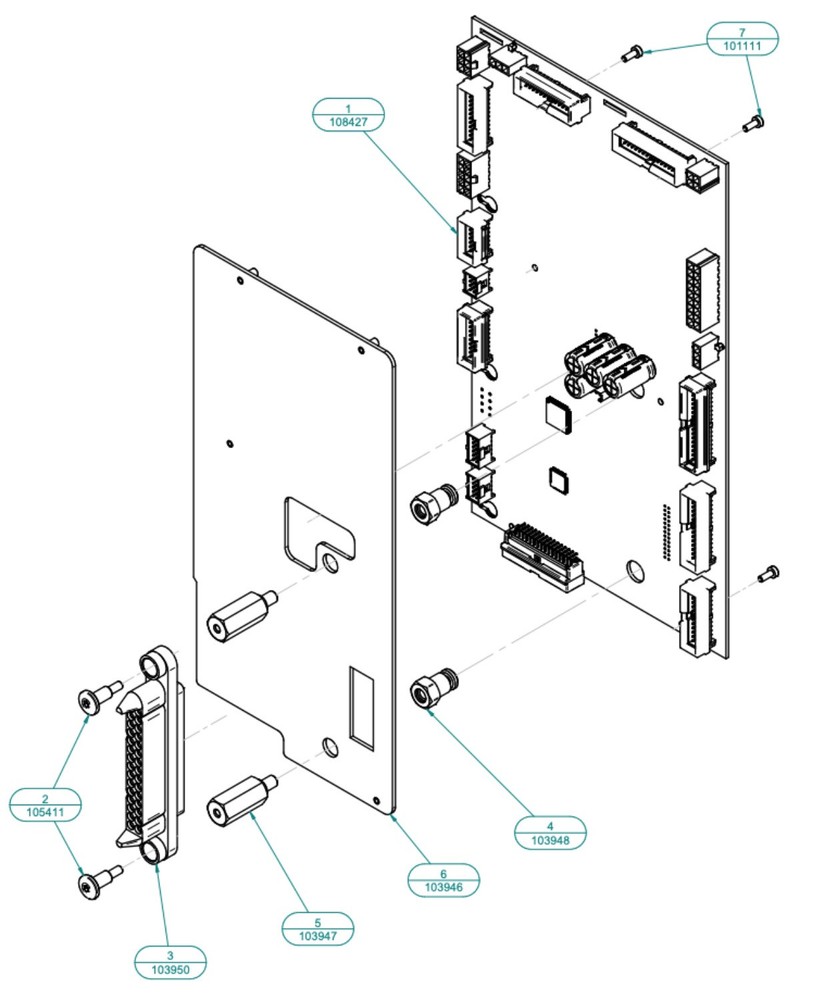 7
101111

1
108427

2
105411

4
103948

6
103946

5
103947

3
103950